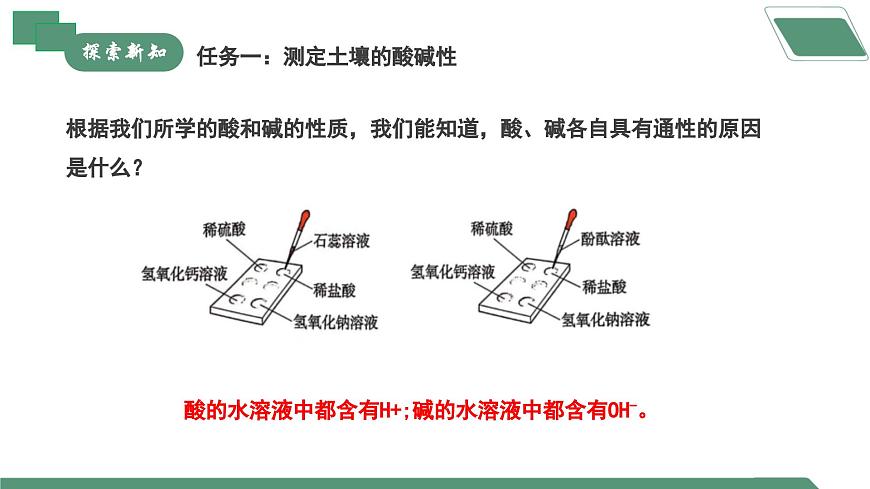 探索新知

任务一：测定土壤的酸碱性

根据我们所学的酸和碱的性质，我们能知道，酸、碱各自具有通性的原因是什么？

稀硫酸
石蕊溶液
氢氧化钙溶液
稀盐酸
氢氧化钠溶液

稀硫酸
酚酞溶液
氢氧化钙溶液
稀盐酸
氢氧化钠溶液

酸的水溶液中都含有H+;碱的水溶液中都含有$OH^-$。