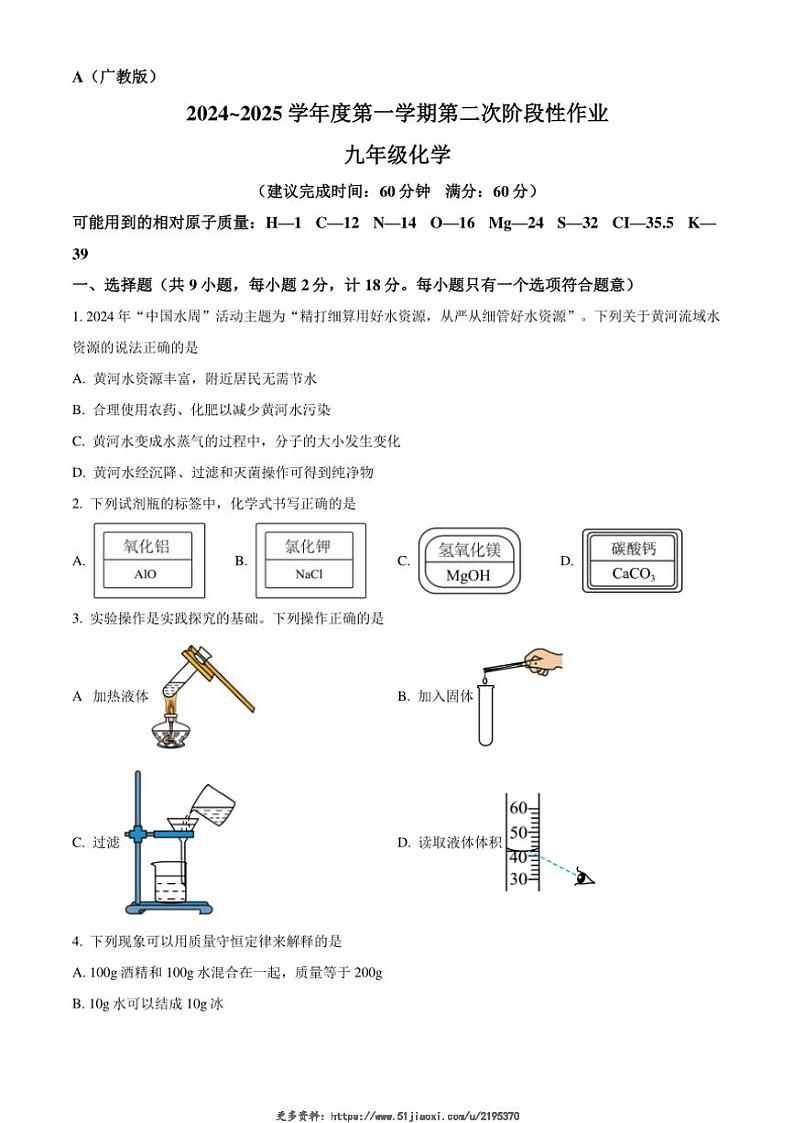 A（广教版）

2024~2025 学年度第一学期第二次阶段性作业

九年级化学

（建议完成时间：60 分钟　满分：60 分）

可能用到的相对原子质量：H—1　C—12　N—14　O—16　Mg—24　S—32　Cl—35.5　K—39

一、选择题（共 9 小题，每小题 2 分，计 18 分。每小题只有一个选项符合题意）

1. 2024 年“中国水周”活动主题为“精打细算用好水资源，从严从细管好水资源”。下列关于黄河流域水资源的说法正确的是

A. 黄河水资源丰富，附近居民无需节水

B. 合理使用农药、化肥以减少黄河水污染

C. 黄河水变成水蒸气的过程中，分子的大小发生变化

D. 黄河水经沉降、过滤和灭菌操作可得到纯净物

2. 下列试剂瓶的标签中，化学式书写正确的是

A. 氧化铝 AlO　B. 氯化钾 NaCl　C. 氢氧化镁 MgOH　D. 碳酸钙 $CaCO_3$

3. 实验操作是实践探究的基础。下列操作正确的是

A 加热液体

B. 加入固体

C. 过滤

D. 读取液体体积

60
50
40
30

4. 下列现象可以用质量守恒定律来解释的是

A. 100g 酒精和 100g 水混合在一起，质量等于 200g

B. 10g 水可以结成 10g 冰

更多资料：https://www.51jiaoxi.com/u/2195370