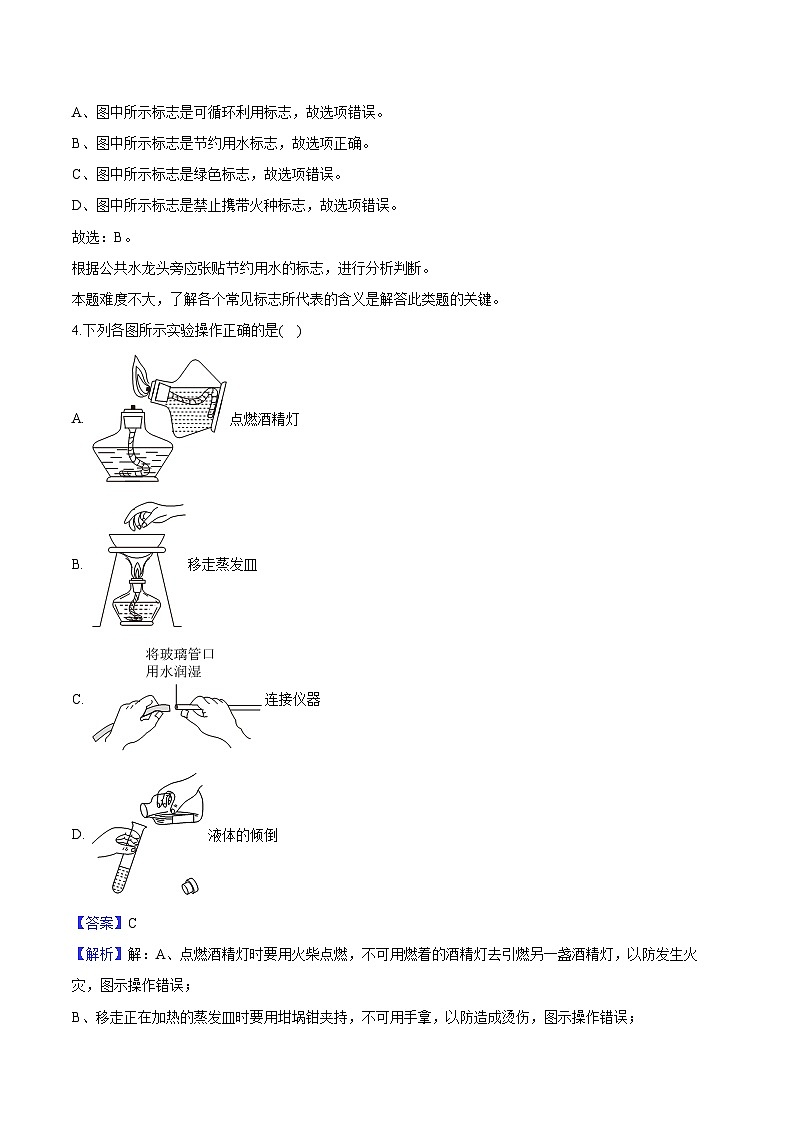 A、图中所示标志是可循环利用标志，故选项错误。

B、图中所示标志是节约用水标志，故选项正确。

C、图中所示标志是绿色标志，故选项错误。

D、图中所示标志是禁止携带火种标志，故选项错误。

故选：B。

根据公共水龙头旁应张贴节约用水的标志，进行分析判断。

本题难度不大，了解各个常见标志所代表的含义是解答此类题的关键。

4.下列各图所示实验操作正确的是( )

A. 点燃酒精灯

B. 移走蒸发皿

C. 将玻璃管口用水润湿 连接仪器

D. 液体的倾倒

【答案】C

【解析】解：A、点燃酒精灯时要用火柴点燃，不可用燃着的酒精灯去引燃另一盏酒精灯，以防发生火灾，图示操作错误；

B、移走正在加热的蒸发皿时要用坩埚钳夹持，不可用手拿，以防造成烫伤，图示操作错误；