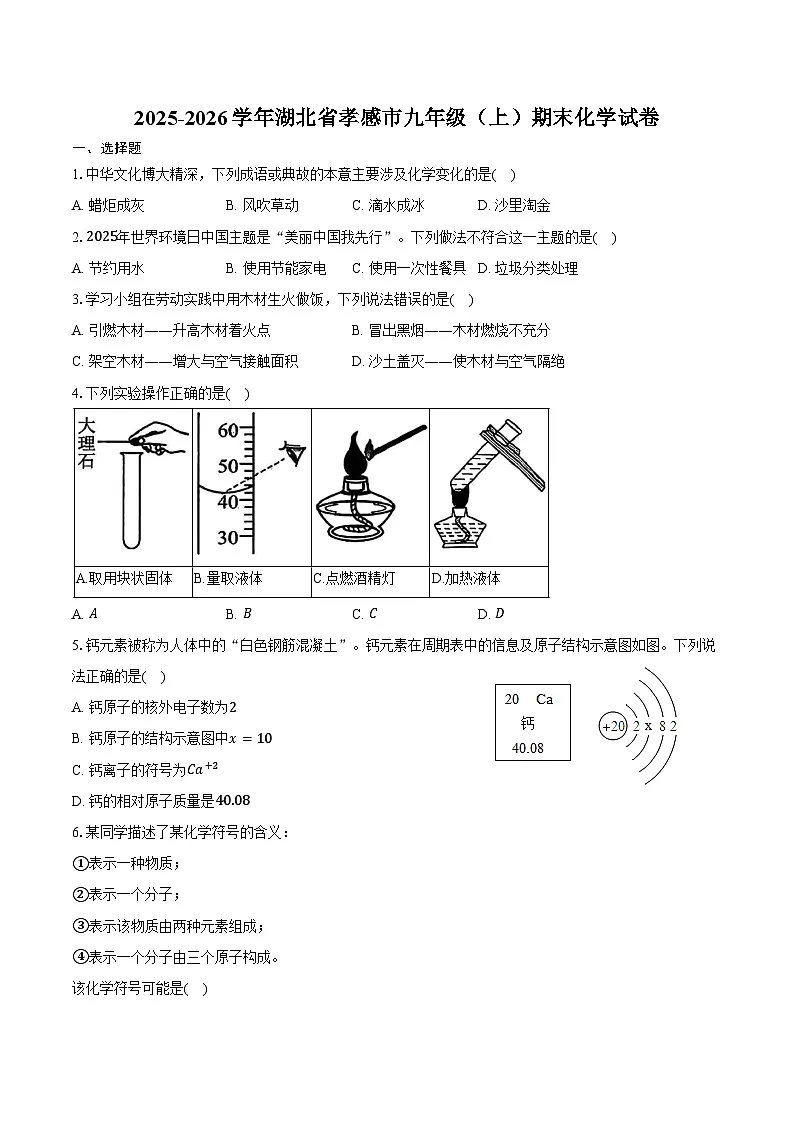 2025-2026学年湖北省孝感市九年级（上）期末化学试卷

一、选择题

1. 中华文化博大精深，下列成语或典故的本意主要涉及化学变化的是(　)

A. 蜡炬成灰　　B. 风吹草动　　C. 滴水成冰　　D. 沙里淘金

2. 2025年世界环境日中国主题是“美丽中国我先行”。下列做法不符合这一主题的是(　)

A. 节约用水　　B. 使用节能家电　　C. 使用一次性餐具　　D. 垃圾分类处理

3. 学习小组在劳动实践中用木材生火做饭，下列说法错误的是(　)

A. 引燃木材——升高木材着火点　　B. 冒出黑烟——木材燃烧不充分

C. 架空木材——增大与空气接触面积　　D. 沙土盖灭——使木材与空气隔绝

4. 下列实验操作正确的是(　)

| 大理石 | 60 50 40 30 | | |
|---|---|---|---|
| A.取用块状固体 | B.量取液体 | C.点燃酒精灯 | D.加热液体 |

A. $A$　　B. $B$　　C. $C$　　D. $D$

5. 钙元素被称为人体中的“白色钢筋混凝土”。钙元素在周期表中的信息及原子结构示意图如图。下列说法正确的是(　)

A. 钙原子的核外电子数为2

B. 钙原子的结构示意图中$x=10$

C. 钙离子的符号为$Ca^{+2}$

D. 钙的相对原子质量是40.08

20 Ca
钙
40.08

+20 2 x 8 2

6. 某同学描述了某化学符号的含义：

①表示一种物质；

②表示一个分子；

③表示该物质由两种元素组成；

④表示一个分子由三个原子构成。

该化学符号可能是(　)