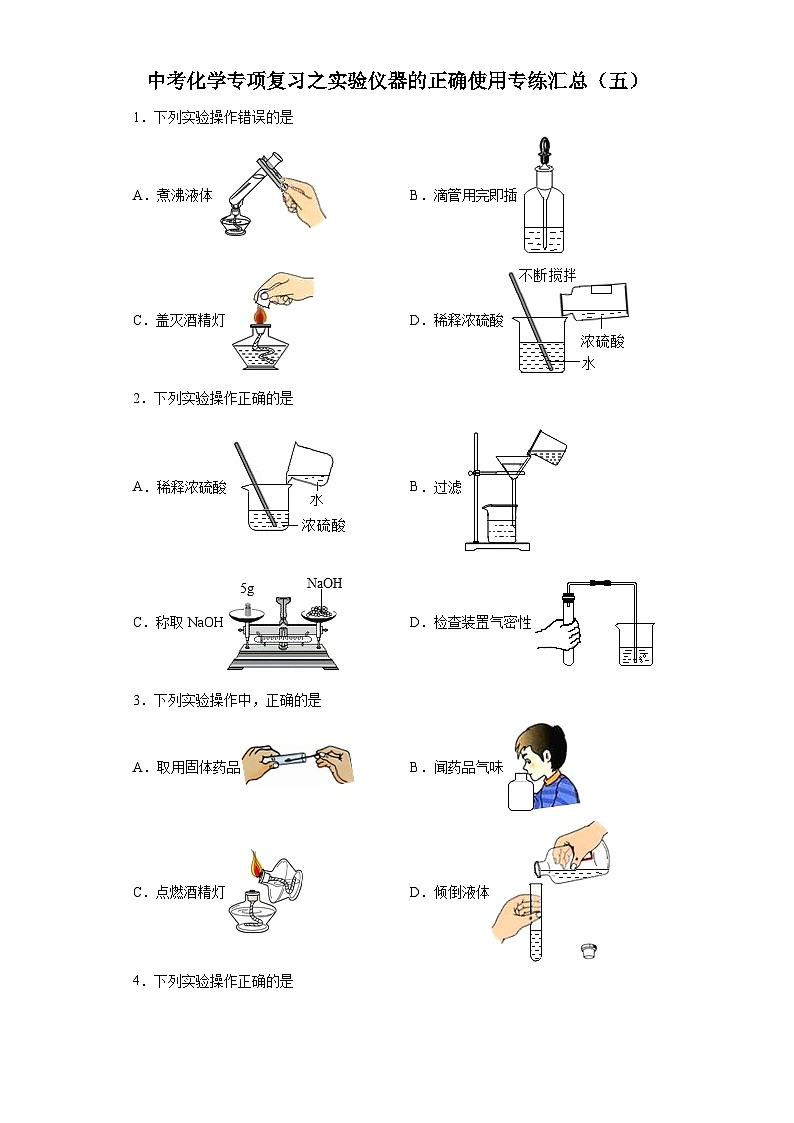 中考化学专项复习之实验仪器的正确使用专练汇总（五）

1．下列实验操作错误的是

A．煮沸液体

B．滴管用完即插

C．盖灭酒精灯

D．稀释浓硫酸

不断搅拌

浓硫酸

水

2．下列实验操作正确的是

A．稀释浓硫酸

水

浓硫酸

B．过滤

C．称取 NaOH

5g

NaOH

D．检查装置气密性

3．下列实验操作中，正确的是

A．取用固体药品

B．闻药品气味

C．点燃酒精灯

D．倾倒液体

4．下列实验操作正确的是