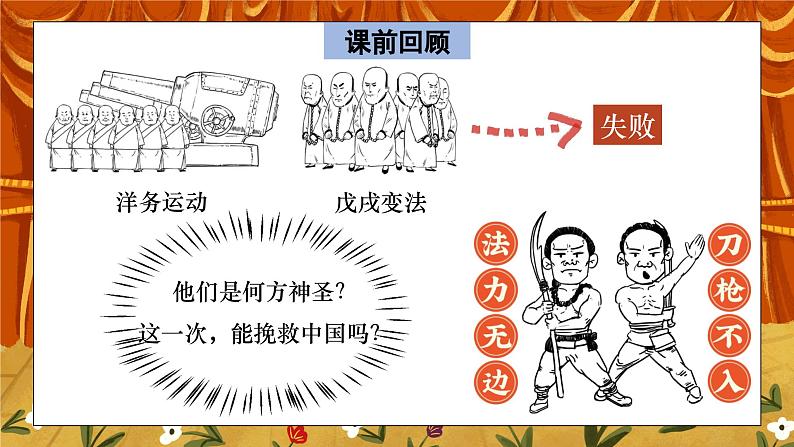 课前回顾

洋务运动

戊戌变法

失败

他们是何方神圣?
这一次，能挽救中国吗?

法力无边

刀枪不入