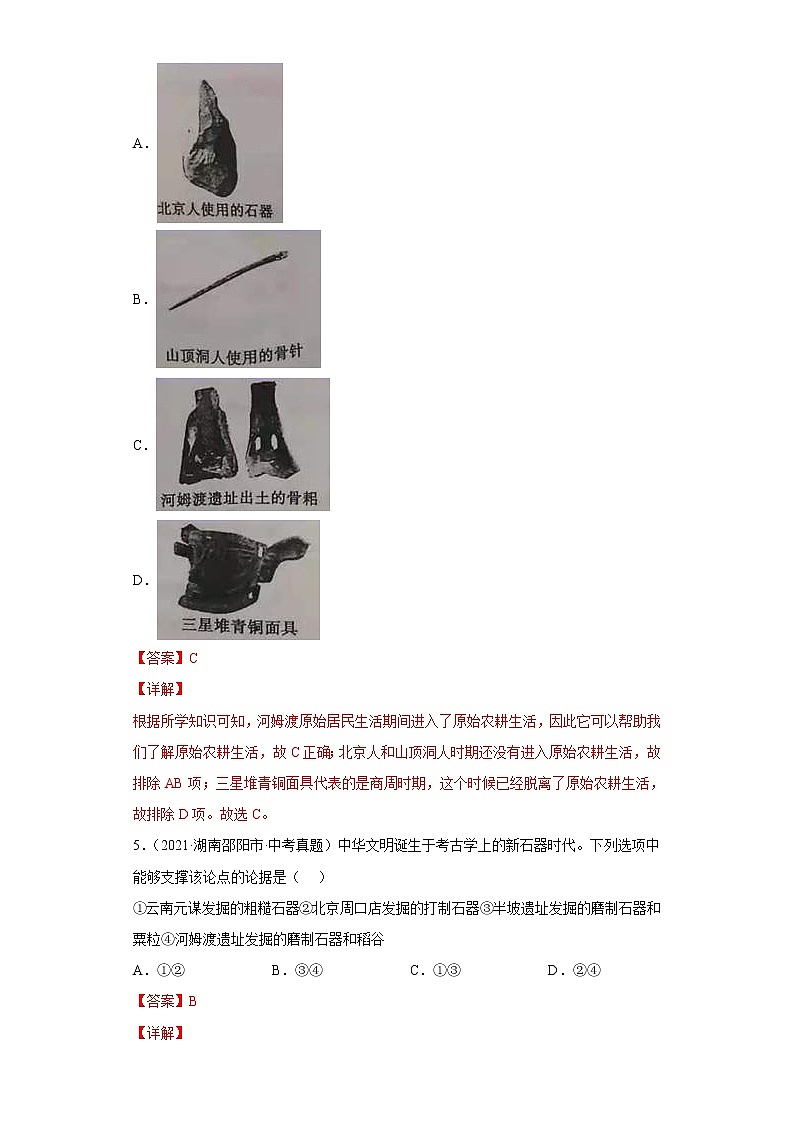 A.

北京人使用的石器

B.

山顶洞人使用的骨针

C.

河姆渡遗址出土的骨耜

D.

三星堆青铜面具

【答案】C

【详解】

根据所学知识可知，河姆渡原始居民生活期间进入了原始农耕生活，因此它可以帮助我们了解原始农耕生活，故C正确；北京人和山顶洞人时期还没有进入原始农耕生活，故排除AB项；三星堆青铜面具代表的是商周时期，这个时候已经脱离了原始农耕生活，故排除D项。故选C。

5.（2021·湖南邵阳市·中考真题）中华文明诞生于考古学上的新石器时代。下列选项中能够支撑该论点的论据是（　）

①云南元谋发掘的粗糙石器②北京周口店发掘的打制石器③半坡遗址发掘的磨制石器和粟粒④河姆渡遗址发掘的磨制石器和稻谷

A．①②　　B．③④　　C．①③　　D．②④

【答案】B

【详解】