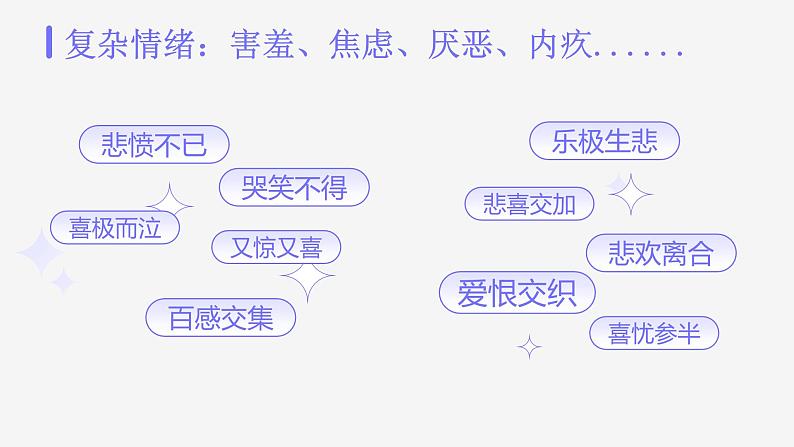 复杂情绪：害羞、焦虑、厌恶、内疚......

悲愤不已

哭笑不得

喜极而泣

又惊又喜

百感交集

乐极生悲

悲喜交加

悲欢离合

爱恨交织

喜忧参半