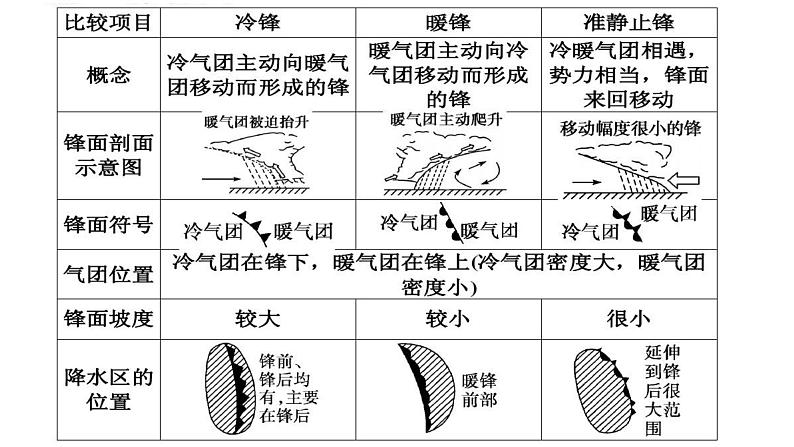 | 比较项目 | 冷锋 | 暖锋 | 准静止锋 |
|---|---|---|---|
| 概念 | 冷气团主动向暖气团移动而形成的锋 | 暖气团主动向冷气团移动而形成的锋 | 冷暖气团相遇，势力相当，锋面来回移动 |
| 锋面剖面示意图 | 暖气团被迫抬升 | 暖气团主动爬升 | 移动幅度很小的锋 |
| 锋面符号 | 冷气团 暖气团 | 冷气团 暖气团 | 冷气团 暖气团 |
| 气团位置 | 冷气团在锋下，暖气团在锋上(冷气团密度大，暖气团密度小) | | |
| 锋面坡度 | 较大 | 较小 | 很小 |
| 降水区的位置 | 锋前、锋后均有，主要在锋后 | 暖锋前部 | 延伸到锋后很大范围 |