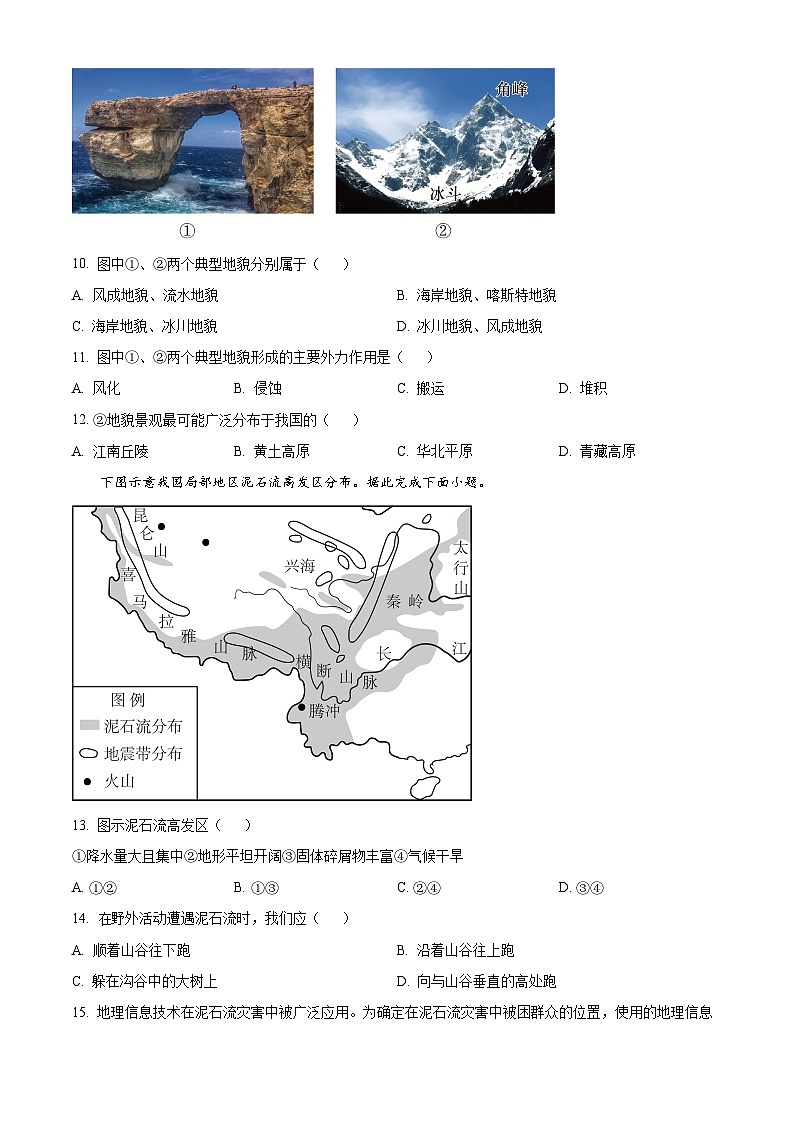 角峰

冰斗

①　　②

10. 图中①、②两个典型地貌分别属于（　）

A. 风成地貌、流水地貌　　B. 海岸地貌、喀斯特地貌

C. 海岸地貌、冰川地貌　　D. 冰川地貌、风成地貌

11. 图中①、②两个典型地貌形成的主要外力作用是（　）

A. 风化　　B. 侵蚀　　C. 搬运　　D. 堆积

12. ②地貌景观最可能广泛分布于我国的（　）

A. 江南丘陵　　B. 黄土高原　　C. 华北平原　　D. 青藏高原

下图示意我国局部地区泥石流高发区分布。据此完成下面小题。

昆仑山

喜马拉雅山脉

兴海

太行山

秦岭

横断山脉

长江

腾冲

图例

泥石流分布

地震带分布

火山

13. 图示泥石流高发区（　）

①降水量大且集中②地形平坦开阔③固体碎屑物丰富④气候干旱

A. ①②　　B. ①③　　C. ②④　　D. ③④

14. 在野外活动遭遇泥石流时，我们应（　）

A. 顺着山谷往下跑　　B. 沿着山谷往上跑

C. 躲在沟谷中的大树上　　D. 向与山谷垂直的高处跑

15. 地理信息技术在泥石流灾害中被广泛应用。为确定在泥石流灾害中被困群众的位置，使用的地理信息