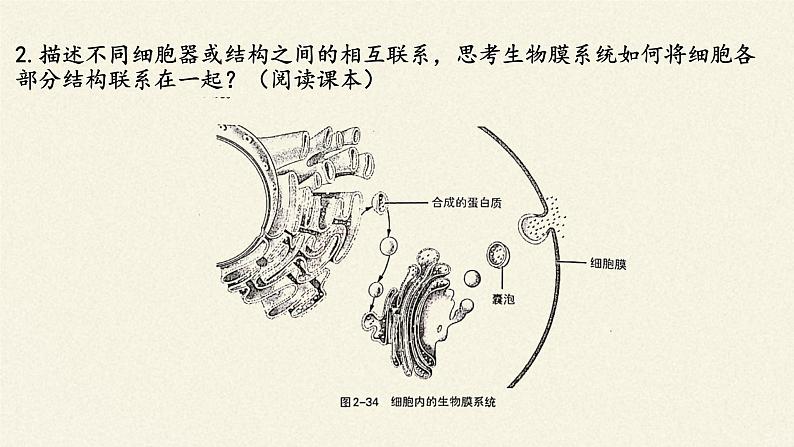 2. 描述不同细胞器或结构之间的相互联系，思考生物膜系统如何将细胞各部分结构联系在一起？（阅读课本）

合成的蛋白质

细胞膜

囊泡

图 2-34　细胞内的生物膜系统