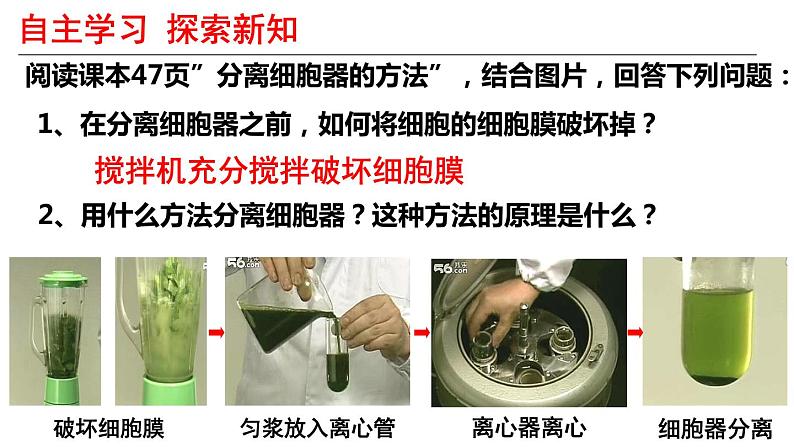 自主学习 探索新知

阅读课本47页”分离细胞器的方法”，结合图片，回答下列问题：

1、在分离细胞器之前，如何将细胞的细胞膜破坏掉？

搅拌机充分搅拌破坏细胞膜

2、用什么方法分离细胞器？这种方法的原理是什么？

56.com

56.com

破坏细胞膜

匀浆放入离心管

离心器离心

细胞器分离