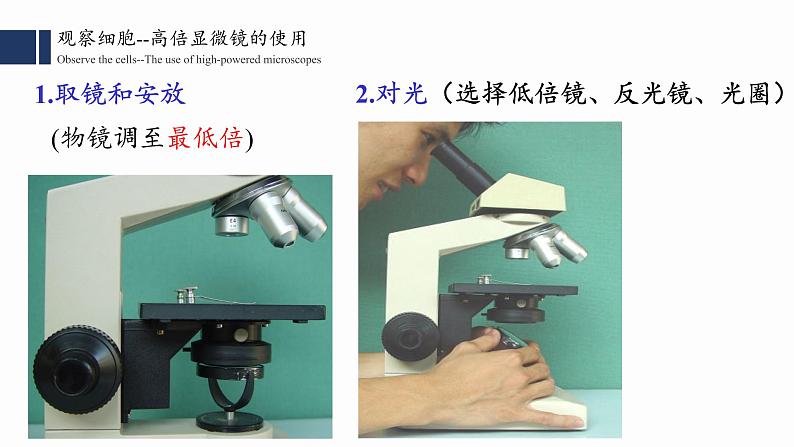 观察细胞--高倍显微镜的使用
Observe the cells--The use of high-powered microscopes

1.取镜和安放

(物镜调至最低倍)

2.对光（选择低倍镜、反光镜、光圈）