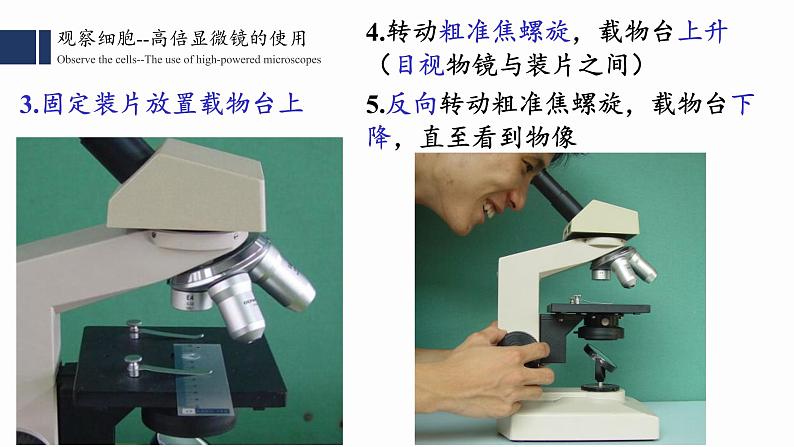 观察细胞--高倍显微镜的使用
Observe the cells--The use of high-powered microscopes

3.固定装片放置载物台上

4.转动粗准焦螺旋，载物台上升（目视物镜与装片之间）

5.反向转动粗准焦螺旋，载物台下降，直至看到物像