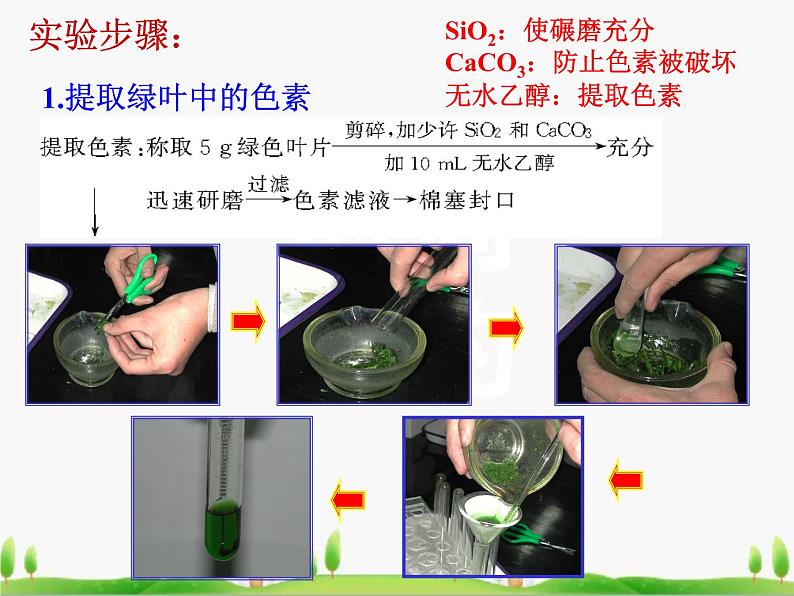 实验步骤：

$SiO_2$：使碾磨充分
$CaCO_3$：防止色素被破坏
无水乙醇：提取色素

1.提取绿叶中的色素

提取色素：称取 5 g 绿色叶片 $\xrightarrow[\text{加 10 mL 无水乙醇}]{\text{剪碎，加少许 } SiO_2 \text{ 和 } CaCO_3}$ 充分迅速研磨 $\xrightarrow{\text{过滤}}$ 色素滤液 → 棉塞封口