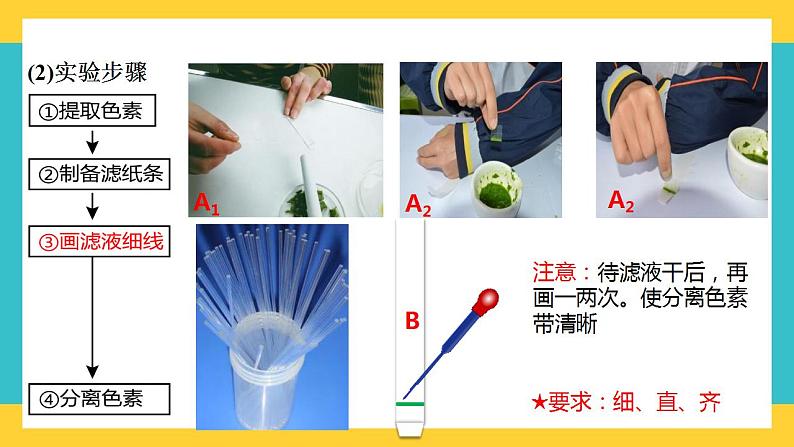 (2)实验步骤

①提取色素

②制备滤纸条

③画滤液细线

④分离色素

$A_1$

$A_2$

$A_2$

B

注意：待滤液干后，再画一两次。使分离色素带清晰

★要求：细、直、齐