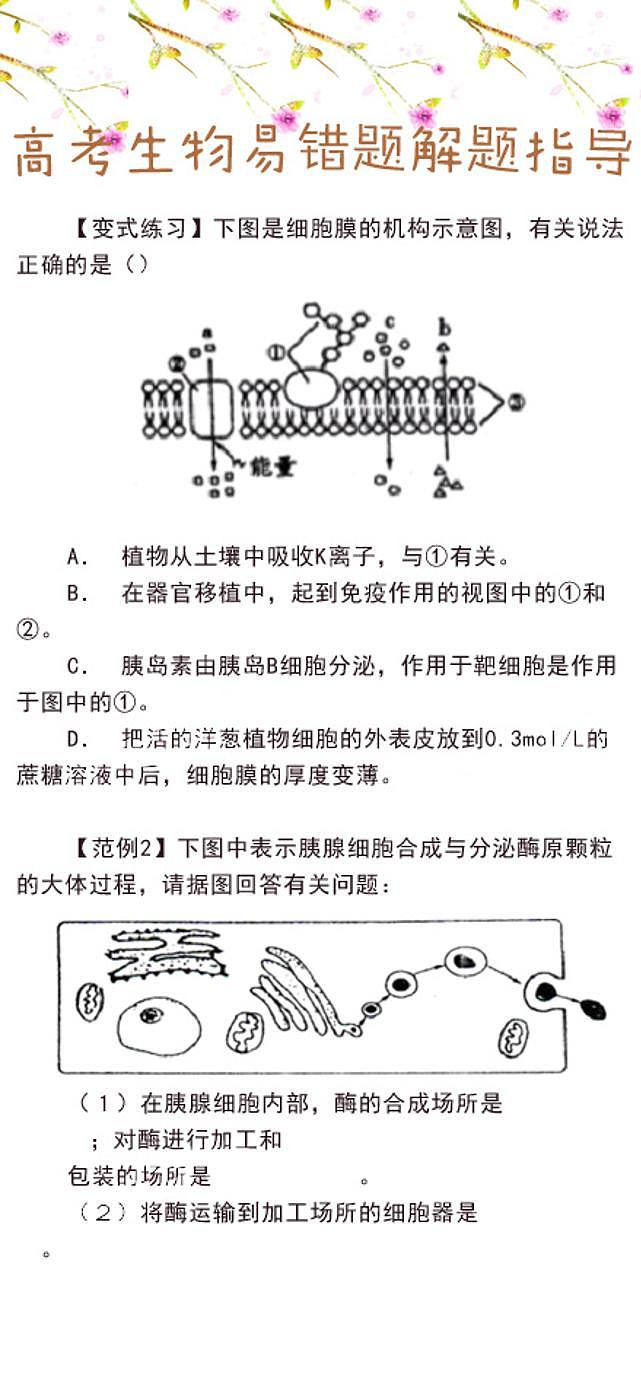 高考生物易错题解题指导

【变式练习】下图是细胞膜的机构示意图，有关说法正确的是（）

a ② ① c b ③ 能量

A. 植物从土壤中吸收K离子，与①有关。

B. 在器官移植中，起到免疫作用的视图中的①和②。

C. 胰岛素由胰岛B细胞分泌，作用于靶细胞是作用于图中的①。

D. 把活的洋葱植物细胞的外表皮放到0.3mol/L的蔗糖溶液中后，细胞膜的厚度变薄。

【范例2】下图中表示胰腺细胞合成与分泌酶原颗粒的大体过程，请据图回答有关问题：

（1）在胰腺细胞内部，酶的合成场所是 ；对酶进行加工和包装的场所是 。

（2）将酶运输到加工场所的细胞器是 。