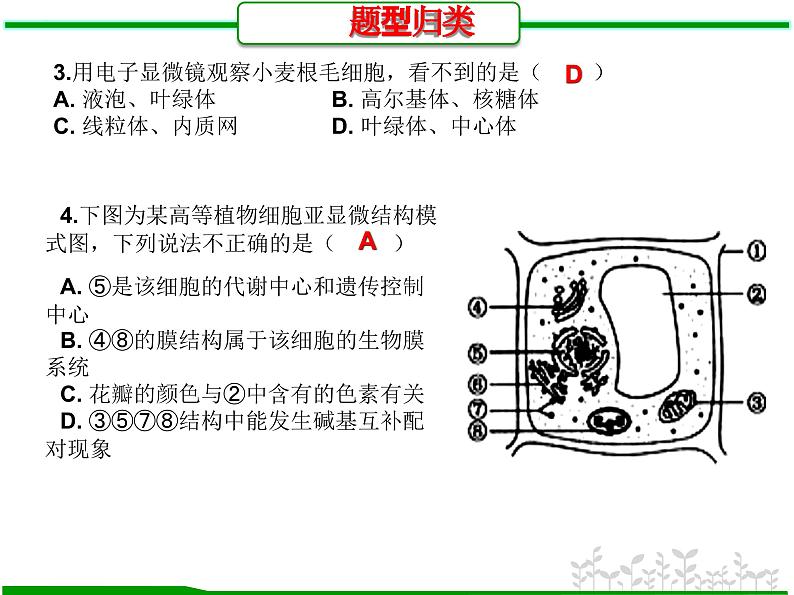 题型归类

3.用电子显微镜观察小麦根毛细胞，看不到的是（ D ）
A. 液泡、叶绿体
B. 高尔基体、核糖体
C. 线粒体、内质网
D. 叶绿体、中心体

4.下图为某高等植物细胞亚显微结构模式图，下列说法不正确的是（ A ）
A. ⑤是该细胞的代谢中心和遗传控制中心
B. ④⑧的膜结构属于该细胞的生物膜系统
C. 花瓣的颜色与②中含有的色素有关
D. ③⑤⑦⑧结构中能发生碱基互补配对现象

①
②
③
④
⑤
⑥
⑦
⑧