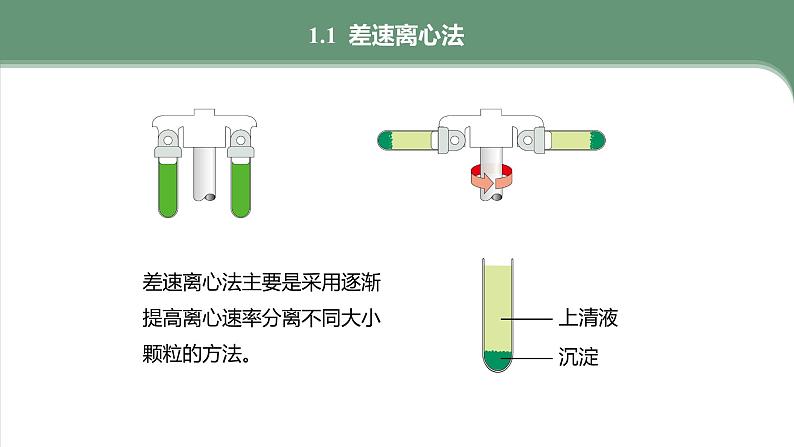 1.1 差速离心法

差速离心法主要是采用逐渐提高离心速率分离不同大小颗粒的方法。

上清液

沉淀