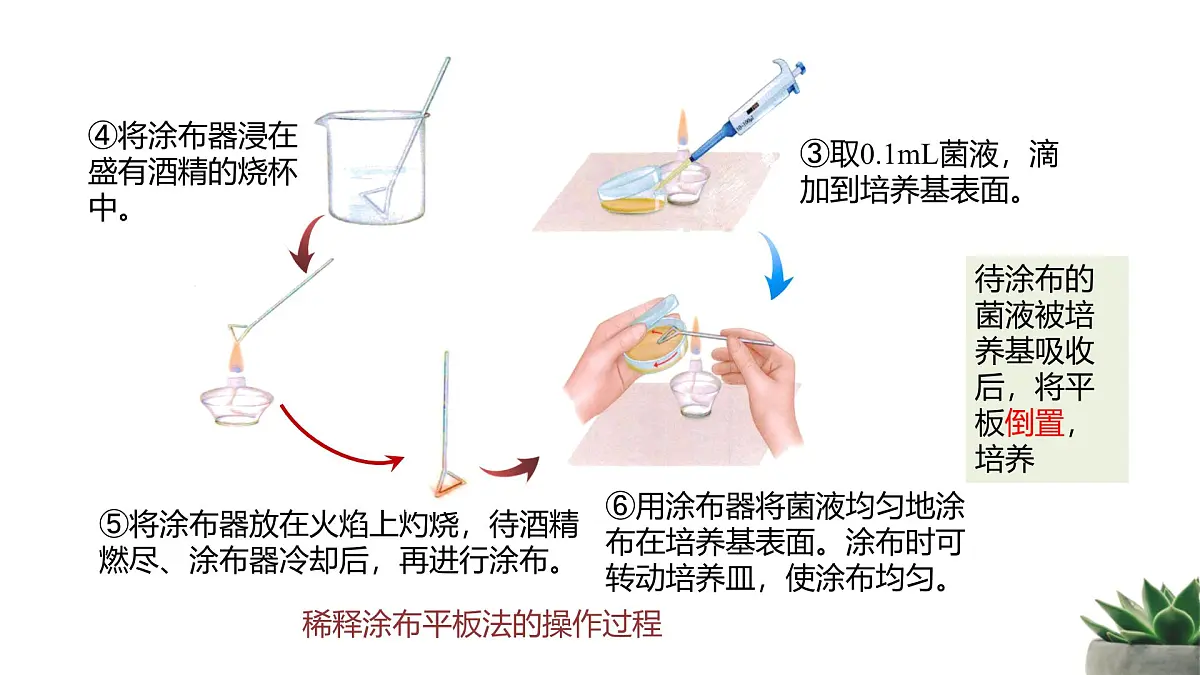 ④将涂布器浸在盛有酒精的烧杯中。

③取0.1mL菌液，滴加到培养基表面。

待涂布的菌液被培养基吸收后，将平板倒置，培养

⑤将涂布器放在火焰上灼烧，待酒精燃尽、涂布器冷却后，再进行涂布。

⑥用涂布器将菌液均匀地涂布在培养基表面。涂布时可转动培养皿，使涂布均匀。

稀释涂布平板法的操作过程