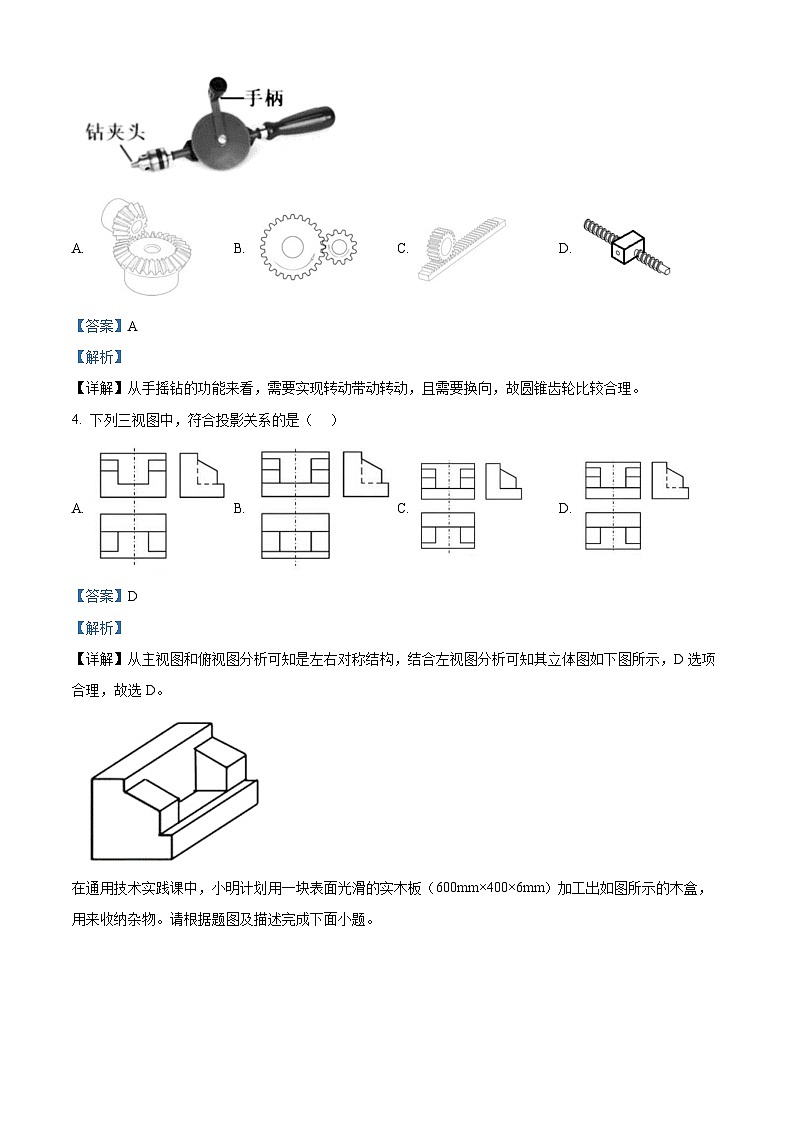 手柄

钻夹头

A.

B.

C.

D.

【答案】A

【解析】

【详解】从手摇钻的功能来看，需要实现转动带动转动，且需要换向，故圆锥齿轮比较合理。

4. 下列三视图中，符合投影关系的是（　）

A.

B.

C.

D.

【答案】D

【解析】

【详解】从主视图和俯视图分析可知是左右对称结构，结合左视图分析可知其立体图如下图所示，D 选项合理，故选 D。

在通用技术实践课中，小明计划用一块表面光滑的实木板（600mm×400×6mm）加工出如图所示的木盒，用来收纳杂物。请根据题图及描述完成下面小题。