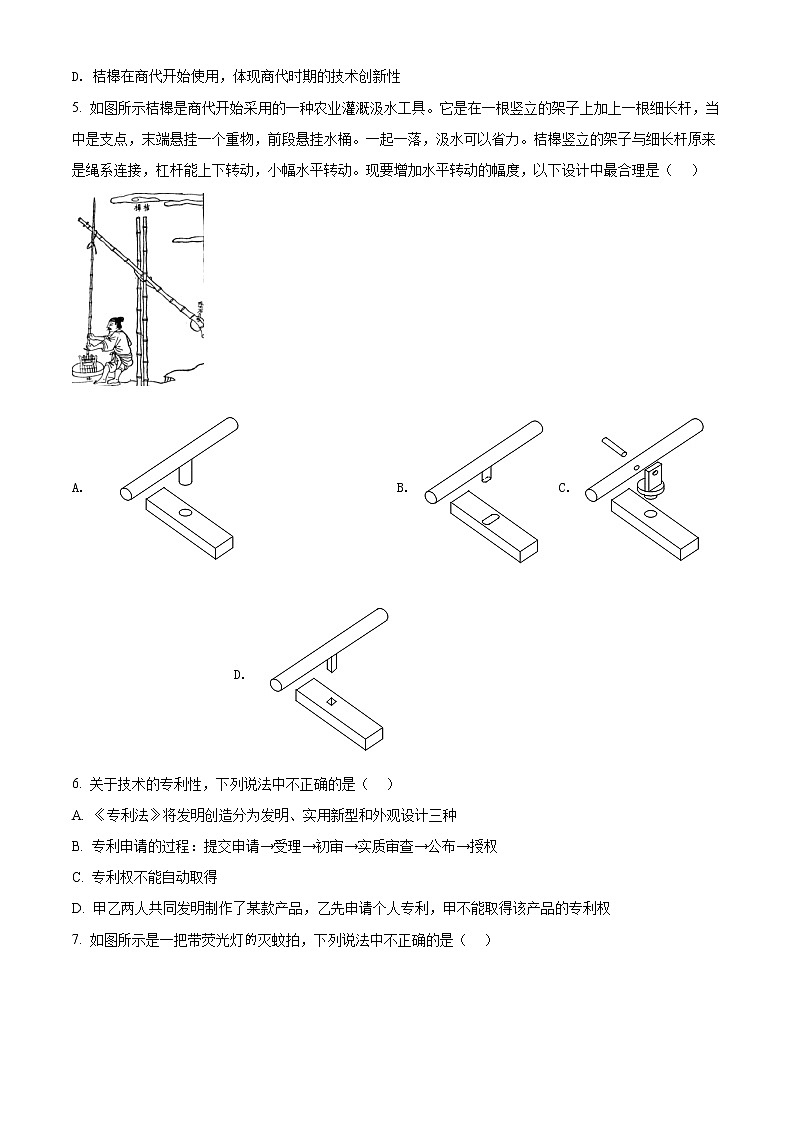 D. 桔槔在商代开始使用，体现商代时期的技术创新性

5. 如图所示桔槔是商代开始采用的一种农业灌溉汲水工具。它是在一根竖立的架子上加上一根细长杆，当中是支点，末端悬挂一个重物，前段悬挂水桶。一起一落，汲水可以省力。桔槔竖立的架子与细长杆原来是绳系连接，杠杆能上下转动，小幅水平转动。现要增加水平转动的幅度，以下设计中最合理是（　）

桔槔

A.

B.

C.

D.

6. 关于技术的专利性，下列说法中不正确的是（　）

A. 《专利法》将发明创造分为发明、实用新型和外观设计三种

B. 专利申请的过程：提交申请→受理→初审→实质审查→公布→授权

C. 专利权不能自动取得

D. 甲乙两人共同发明制作了某款产品，乙先申请个人专利，甲不能取得该产品的专利权

7. 如图所示是一把带荧光灯的灭蚊拍，下列说法中不正确的是（　）