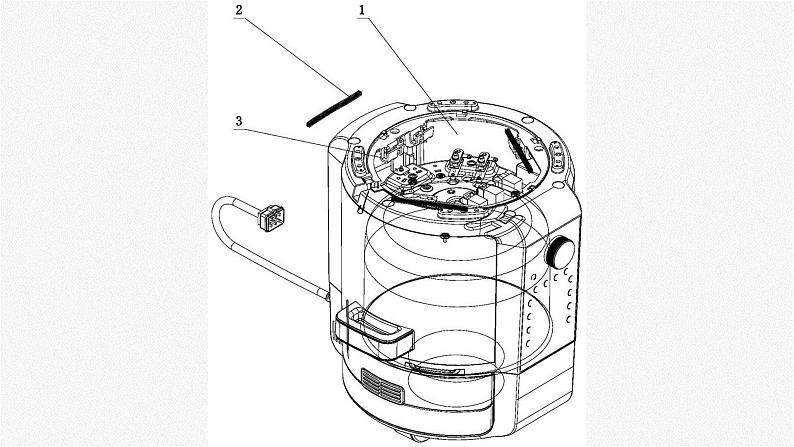 2
1
3