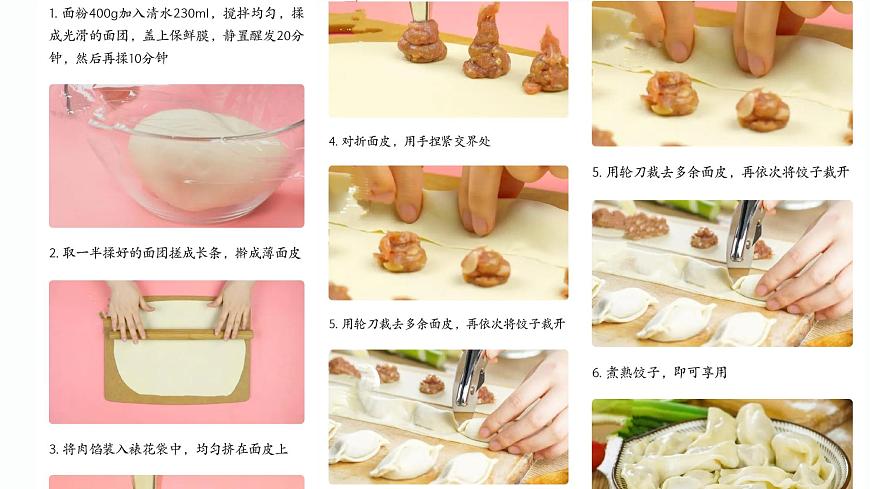 1. 面粉400g加入清水230ml，搅拌均匀，揉成光滑的面团，盖上保鲜膜，静置醒发20分钟，然后再揉10分钟

2. 取一半揉好的面团搓成长条，擀成薄面皮

3. 将肉馅装入裱花袋中，均匀挤在面皮上

4. 对折面皮，用手捏紧交界处

5. 用轮刀裁去多余面皮，再依次将饺子裁开

5. 用轮刀裁去多余面皮，再依次将饺子裁开

6. 煮熟饺子，即可享用