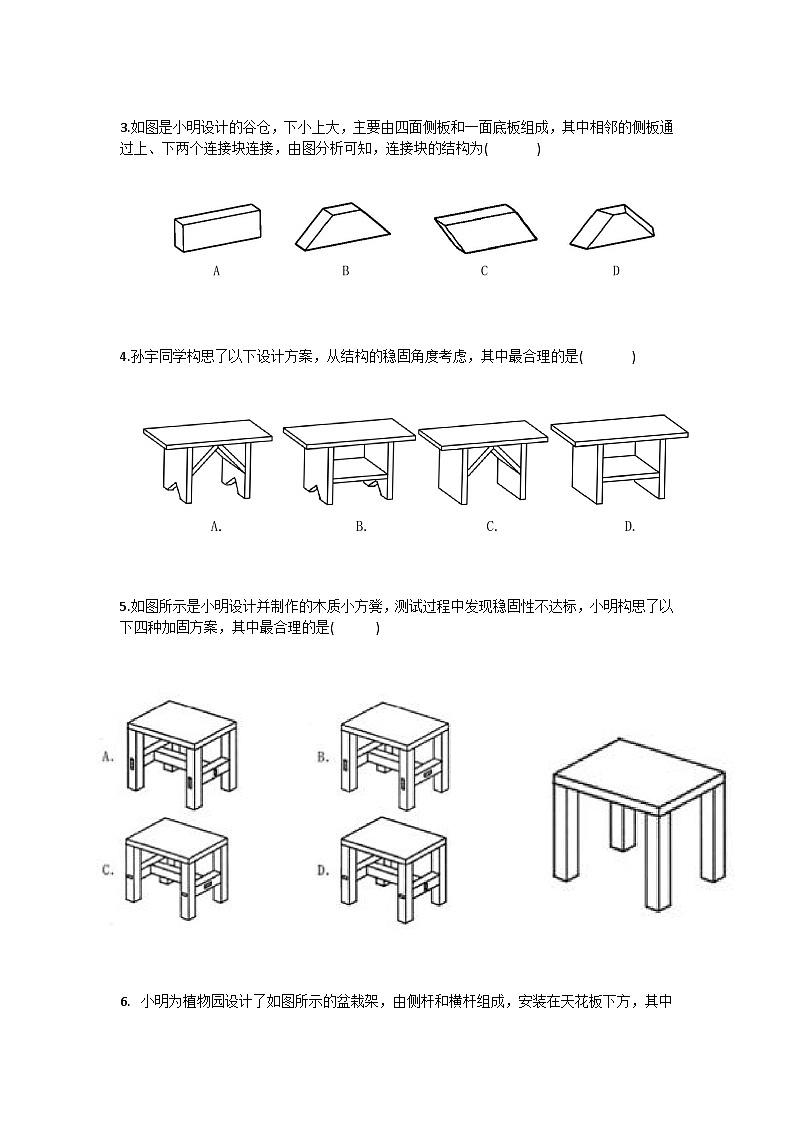 3.如图是小明设计的谷仓，下小上大，主要由四面侧板和一面底板组成，其中相邻的侧板通过上、下两个连接块连接，由图分析可知，连接块的结构为(　　)

A　B　C　D

4.孙宇同学构思了以下设计方案，从结构的稳固角度考虑，其中最合理的是(　　)

A.　B.　C.　D.

5.如图所示是小明设计并制作的木质小方凳，测试过程中发现稳固性不达标，小明构思了以下四种加固方案，其中最合理的是(　　)

A.　B.

C.　D.

6. 小明为植物园设计了如图所示的盆栽架，由侧杆和横杆组成，安装在天花板下方，其中