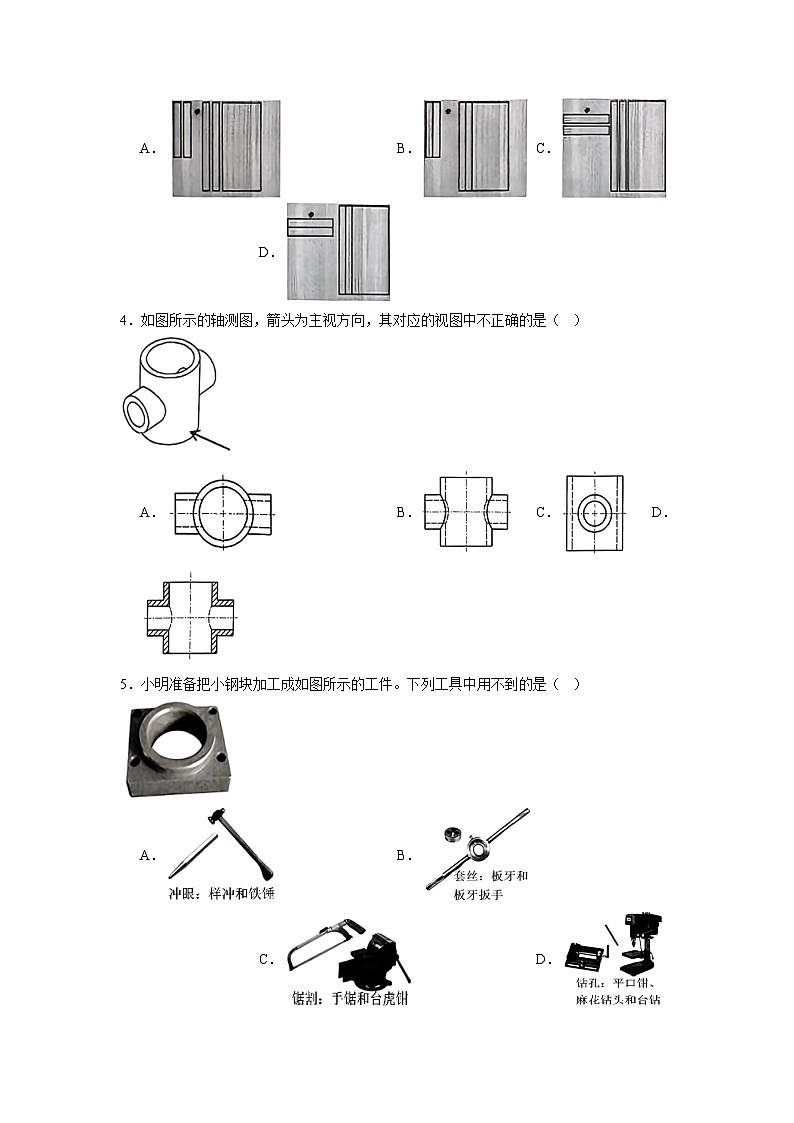 A.

B.

C.

D.

4．如图所示的轴测图，箭头为主视方向，其对应的视图中不正确的是（ ）

A.

B.

C.

D.

5．小明准备把小钢块加工成如图所示的工件。下列工具中用不到的是（ ）

A.

冲眼：样冲和铁锤

B.

套丝：板牙和板牙扳手

C.

锯割：手锯和台虎钳

D.

钻孔：平口钳、麻花钻头和台钻