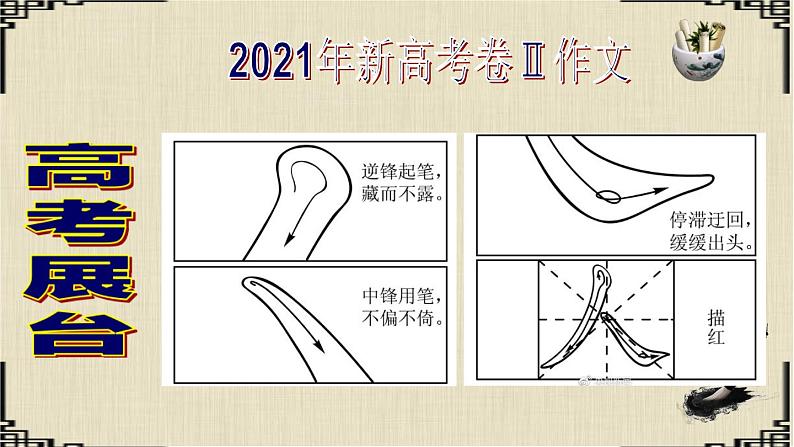 2021年新高考卷Ⅱ作文

高考展台

逆锋起笔，藏而不露。

中锋用笔，不偏不倚。

停滞迂回，缓缓出头。

描红