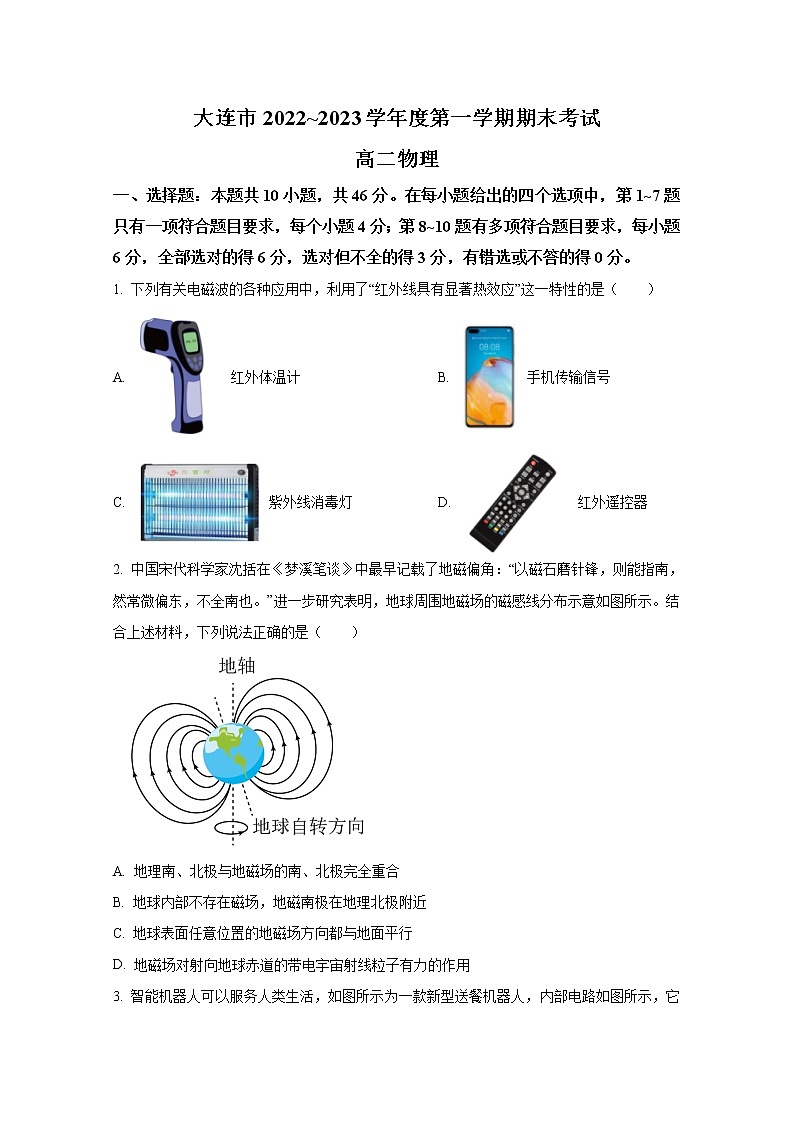 大连市 2022~2023 学年度第一学期期末考试

高二物理

一、选择题：本题共 10 小题，共 46 分。在每小题给出的四个选项中，第 1~7 题只有一项符合题目要求，每个小题 4 分；第 8~10 题有多项符合题目要求，每小题 6 分，全部选对的得 6 分，选对但不全的得 3 分，有错选或不答的得 0 分。

1. 下列有关电磁波的各种应用中，利用了“红外线具有显著热效应”这一特性的是（　　）

A. 红外体温计

B. 手机传输信号

C. 紫外线消毒灯

D. 红外遥控器

2. 中国宋代科学家沈括在《梦溪笔谈》中最早记载了地磁偏角：“以磁石磨针锋，则能指南，然常微偏东，不全南也。”进一步研究表明，地球周围地磁场的磁感线分布示意如图所示。结合上述材料，下列说法正确的是（　　）

地轴

地球自转方向

A. 地理南、北极与地磁场的南、北极完全重合

B. 地球内部不存在磁场，地磁南极在地理北极附近

C. 地球表面任意位置的地磁场方向都与地面平行

D. 地磁场对射向地球赤道的带电宇宙射线粒子有力的作用

3. 智能机器人可以服务人类生活，如图所示为一款新型送餐机器人，内部电路如图所示，它