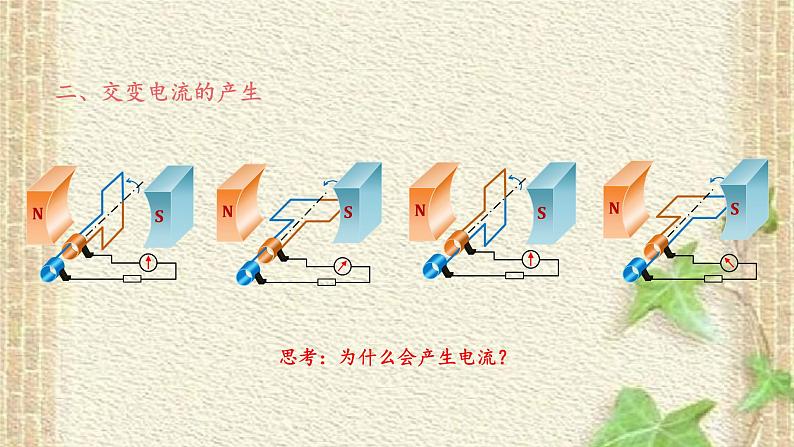 二、交变电流的产生

N S

N S

N S

N S

思考：为什么会产生电流？