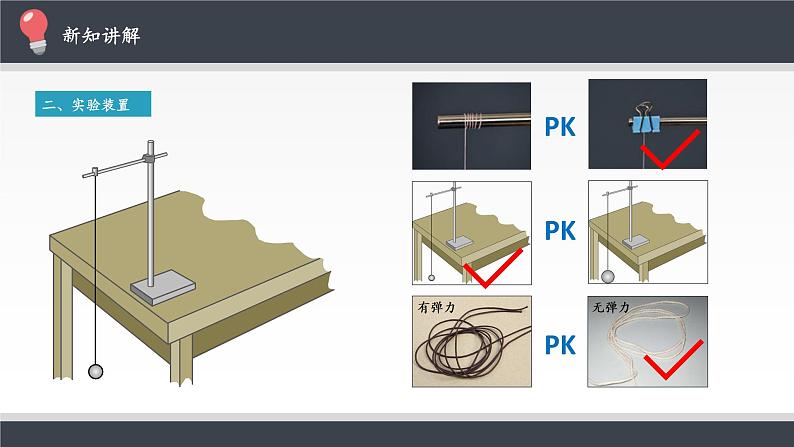 新知讲解

二、实验装置

PK

PK

有弹力

PK

无弹力