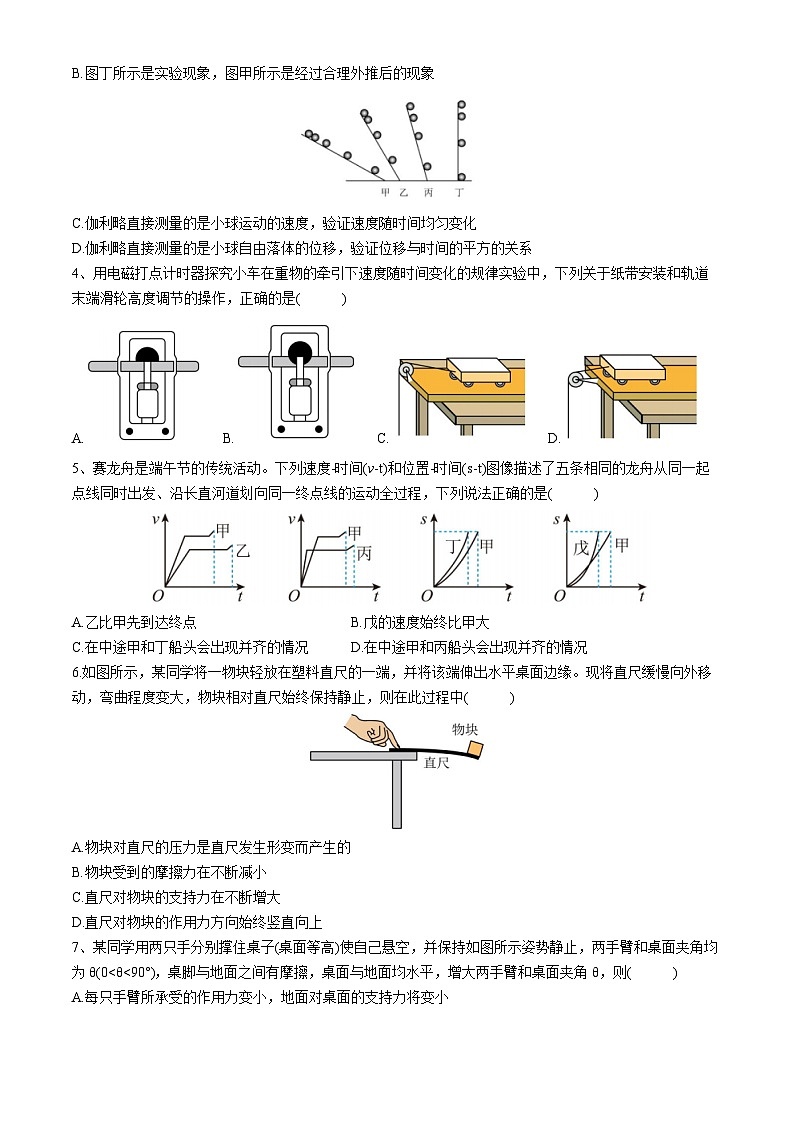 B.图丁所示是实验现象，图甲所示是经过合理外推后的现象

甲 乙 丙 丁

C.伽利略直接测量的是小球运动的速度，验证速度随时间均匀变化
D.伽利略直接测量的是小球自由落体的位移，验证位移与时间的平方的关系
4、用电磁打点计时器探究小车在重物的牵引下速度随时间变化的规律实验中，下列关于纸带安装和轨道末端滑轮高度调节的操作，正确的是(　　)

A. B. C. D.

5、赛龙舟是端午节的传统活动。下列速度-时间($v$-$t$)和位置-时间($s$-$t$)图像描述了五条相同的龙舟从同一起点线同时出发、沿长直河道划向同一终点线的运动全过程，下列说法正确的是(　　)

$v$ 甲 乙 $O$ $t$　$v$ 甲 丙 $O$ $t$　$s$ 丁 甲 $O$ $t$　$s$ 戊 甲 $O$ $t$

A.乙比甲先到达终点　　B.戊的速度始终比甲大
C.在中途甲和丁船头会出现并齐的情况　　D.在中途甲和丙船头会出现并齐的情况
6.如图所示，某同学将一物块轻放在塑料直尺的一端，并将该端伸出水平桌面边缘。现将直尺缓慢向外移动，弯曲程度变大，物块相对直尺始终保持静止，则在此过程中(　　)

物块
直尺

A.物块对直尺的压力是直尺发生形变而产生的
B.物块受到的摩擦力在不断减小
C.直尺对物块的支持力在不断增大
D.直尺对物块的作用力方向始终竖直向上
7、某同学用两只手分别撑住桌子(桌面等高)使自己悬空，并保持如图所示姿势静止，两手臂和桌面夹角均为 θ(0<θ<90°)，桌脚与地面之间有摩擦，桌面与地面均水平，增大两手臂和桌面夹角 θ，则(　　)
A.每只手臂所承受的作用力变小，地面对桌面的支持力将变小