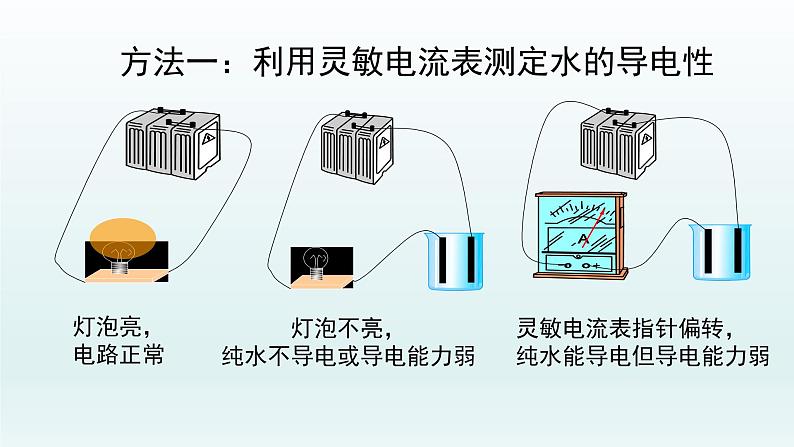 方法一：利用灵敏电流表测定水的导电性

A

灯泡亮，
电路正常

灯泡不亮，
纯水不导电或导电能力弱

灵敏电流表指针偏转，
纯水能导电但导电能力弱