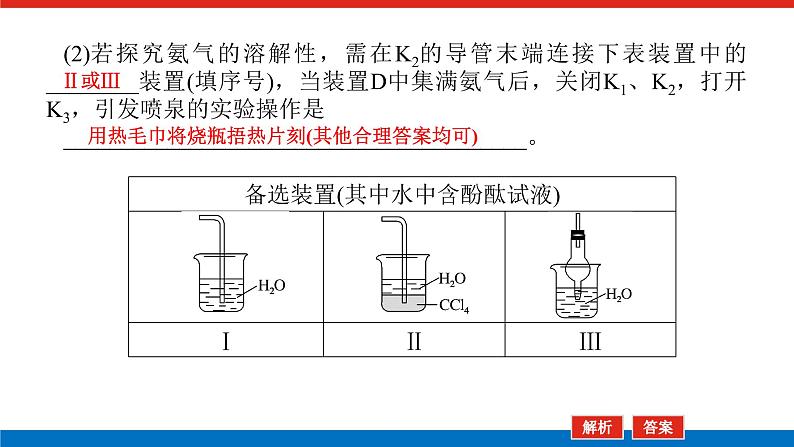 (2)若探究氨气的溶解性，需在$K_2$的导管末端连接下表装置中的 Ⅱ或Ⅲ 装置(填序号)，当装置D中集满氨气后，关闭$K_1$、$K_2$，打开$K_3$，引发喷泉的实验操作是 用热毛巾将烧瓶捂热片刻(其他合理答案均可)。

| 备选装置(其中水中含酚酞试液) | | |
|---|---|---|
| $H_2O$ | $H_2O$ $CCl_4$ | $H_2O$ |
| Ⅰ | Ⅱ | Ⅲ |

解析 答案