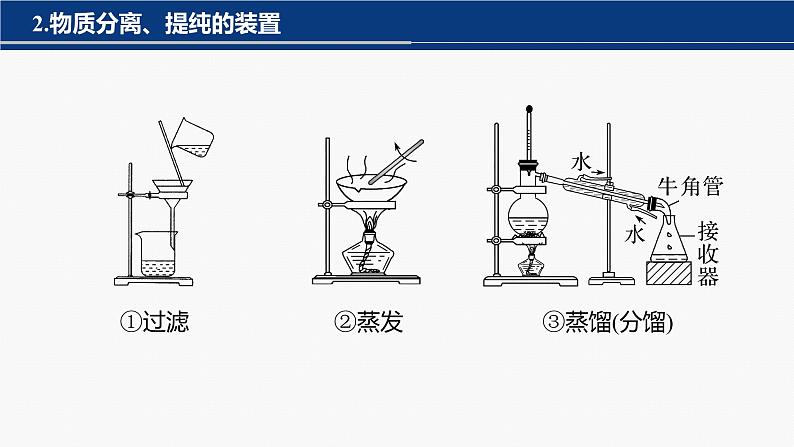 2.物质分离、提纯的装置

①过滤

②蒸发

水

牛角管

水

接收器

③蒸馏(分馏)