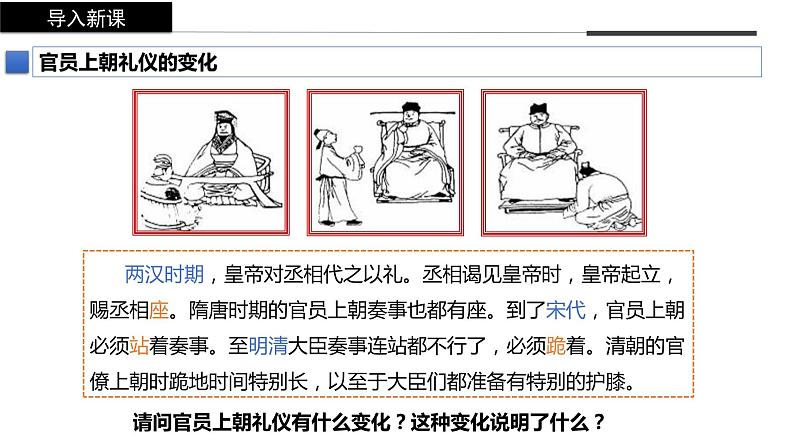 导入新课

官员上朝礼仪的变化

两汉时期，皇帝对丞相代之以礼。丞相谒见皇帝时，皇帝起立，赐丞相座。隋唐时期的官员上朝奏事也都有座。到了宋代，官员上朝必须站着奏事。至明清大臣奏事连站都不行了，必须跪着。清朝的官僚上朝时跪地时间特别长，以至于大臣们都准备有特别的护膝。

请问官员上朝礼仪有什么变化？这种变化说明了什么？