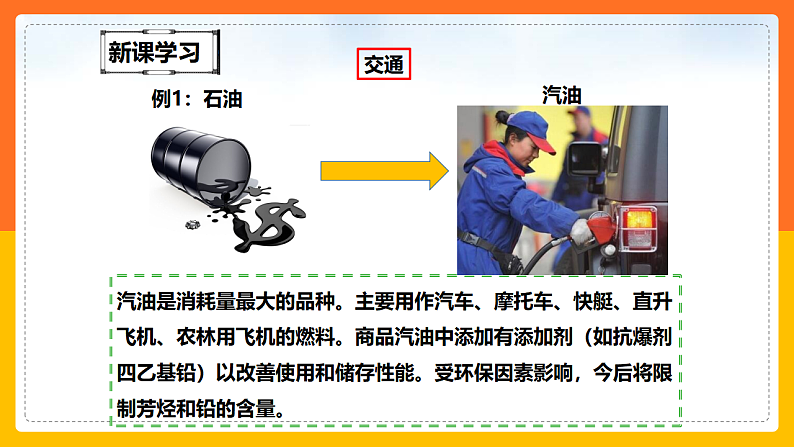 新课学习

交通

例1：石油

汽油

汽油是消耗量最大的品种。主要用作汽车、摩托车、快艇、直升飞机、农林用飞机的燃料。商品汽油中添加有添加剂（如抗爆剂四乙基铅）以改善使用和储存性能。受环保因素影响，今后将限制芳烃和铅的含量。