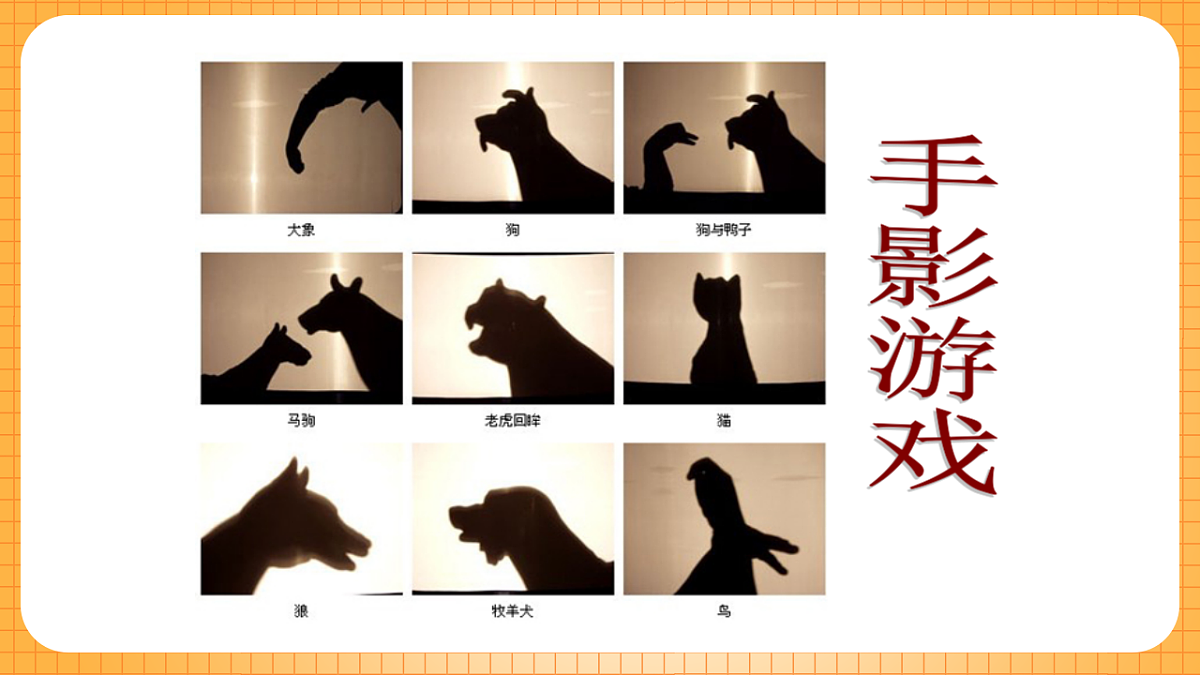 大象

狗

狗与鸭子

马驹

老虎回眸

猫

狼

牧羊犬

鸟

手影游戏