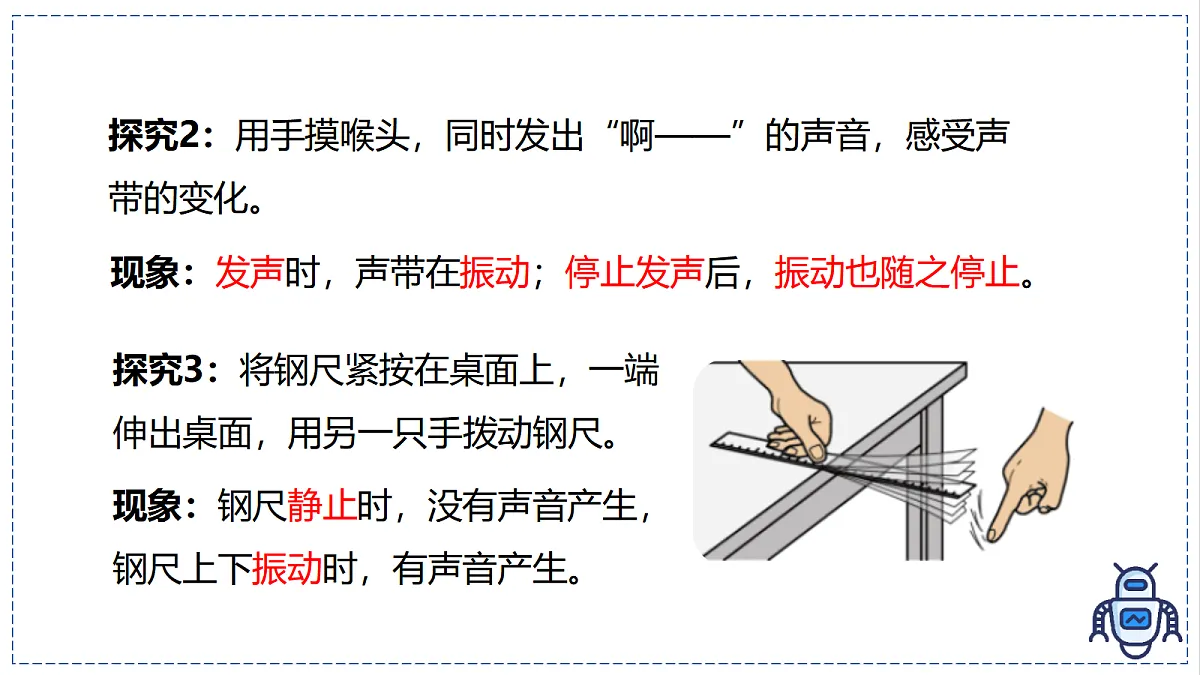 探究2：用手摸喉头，同时发出“啊——”的声音，感受声带的变化。

现象：发声时，声带在振动；停止发声后，振动也随之停止。

探究3：将钢尺紧按在桌面上，一端伸出桌面，用另一只手拨动钢尺。

现象：钢尺静止时，没有声音产生，钢尺上下振动时，有声音产生。