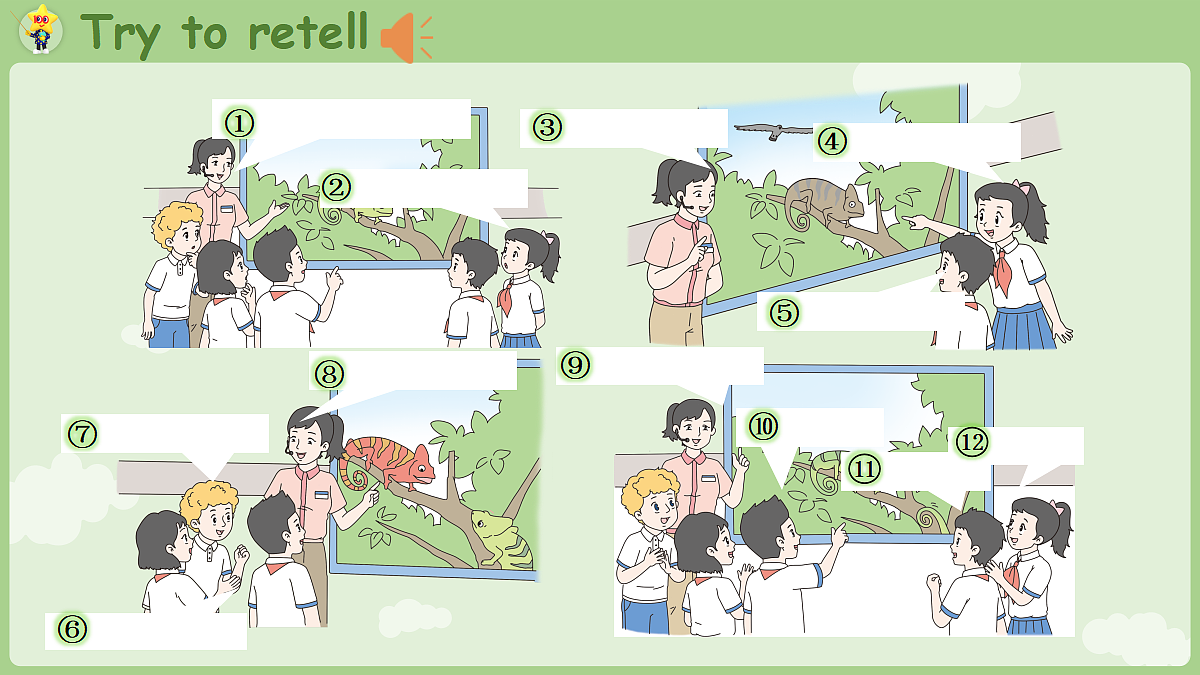 Try to retell

①

②

③

④

⑤

⑥

⑦

⑧

⑨

⑩

⑪

⑫