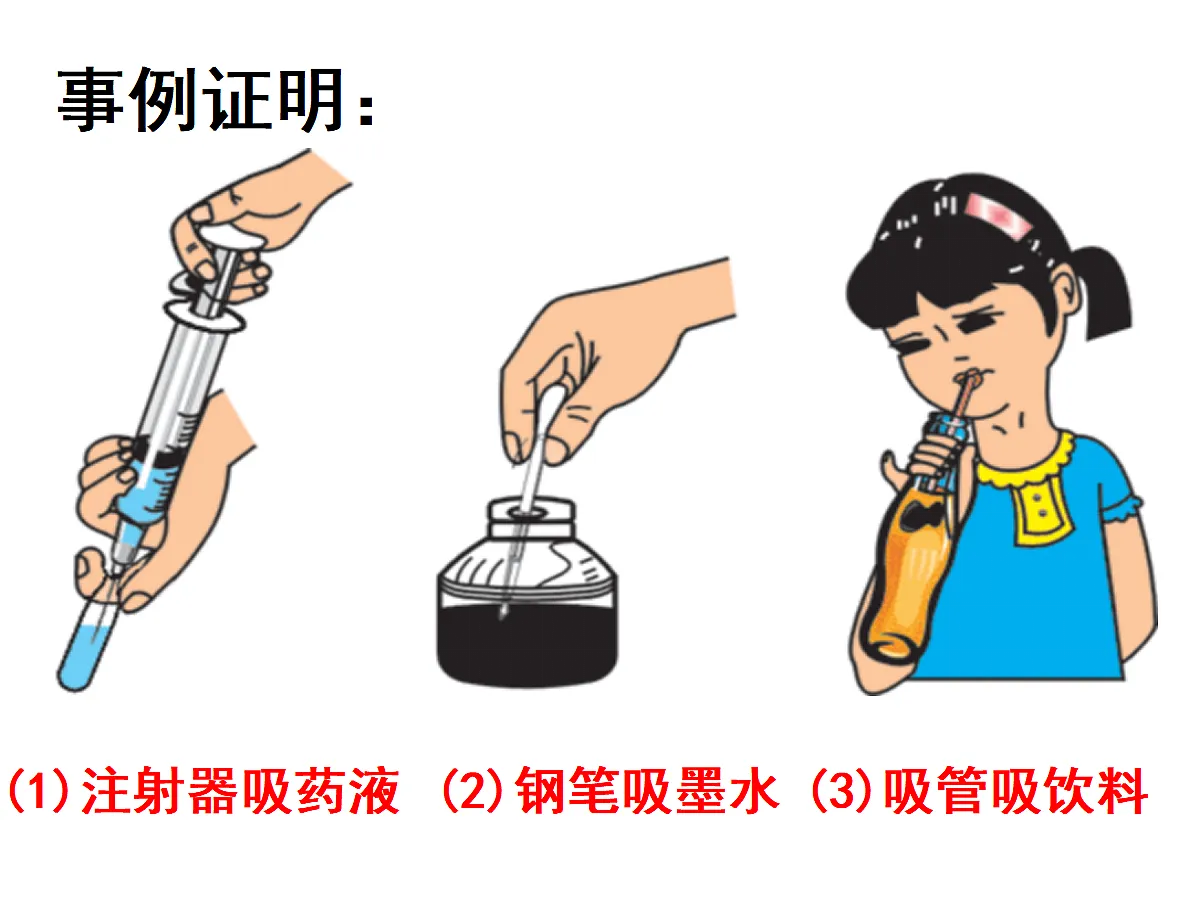 事例证明:

(1)注射器吸药液 (2)钢笔吸墨水 (3)吸管吸饮料