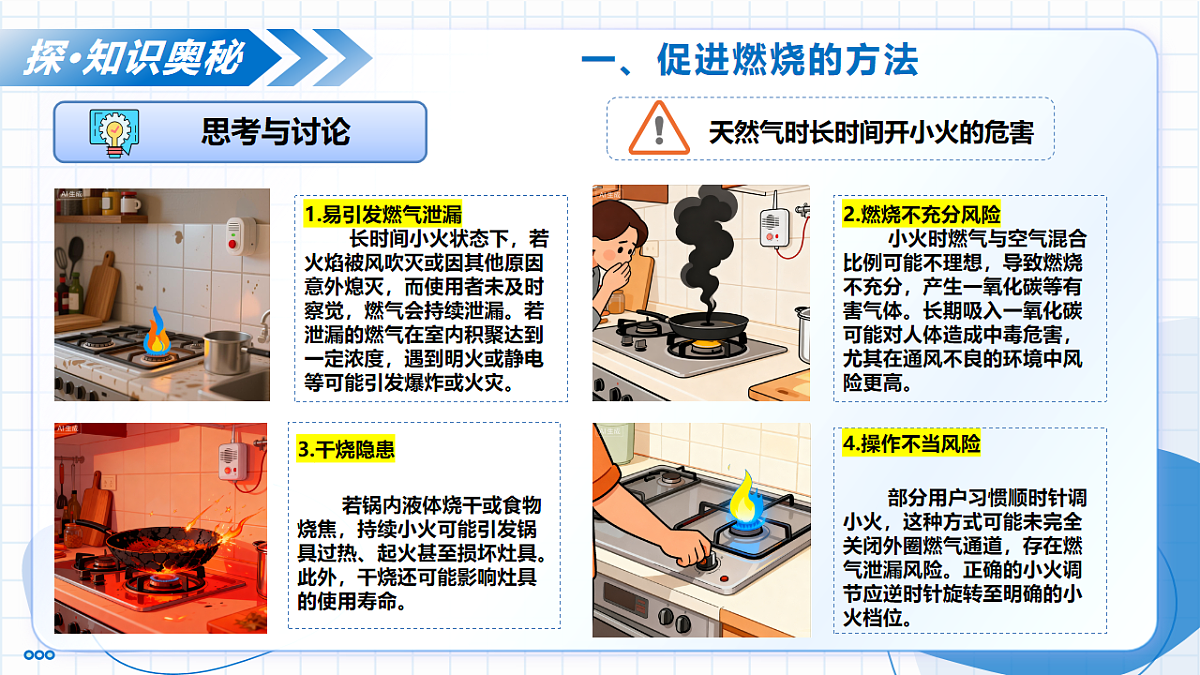 探·知识奥秘

一、促进燃烧的方法

思考与讨论

天然气时长时间开小火的危害

AI生成

1.易引发燃气泄漏

长时间小火状态下，若火焰被风吹灭或因其他原因意外熄灭，而使用者未及时察觉，燃气会持续泄漏。若泄漏的燃气在室内积聚达到一定浓度，遇到明火或静电等可能引发爆炸或火灾。

2.燃烧不充分风险

小火时燃气与空气混合比例可能不理想，导致燃烧不充分，产生一氧化碳等有害气体。长期吸入一氧化碳可能对人体造成中毒危害，尤其在通风不良的环境中风险更高。

AI生成

3.干烧隐患

若锅内液体烧干或食物烧焦，持续小火可能引发锅具过热、起火甚至损坏灶具。此外，干烧还可能影响灶具的使用寿命。

4.操作不当风险

部分用户习惯顺时针调小火，这种方式可能未完全关闭外圈燃气通道，存在燃气泄漏风险。正确的小火调节应逆时针旋转至明确的小火档位。