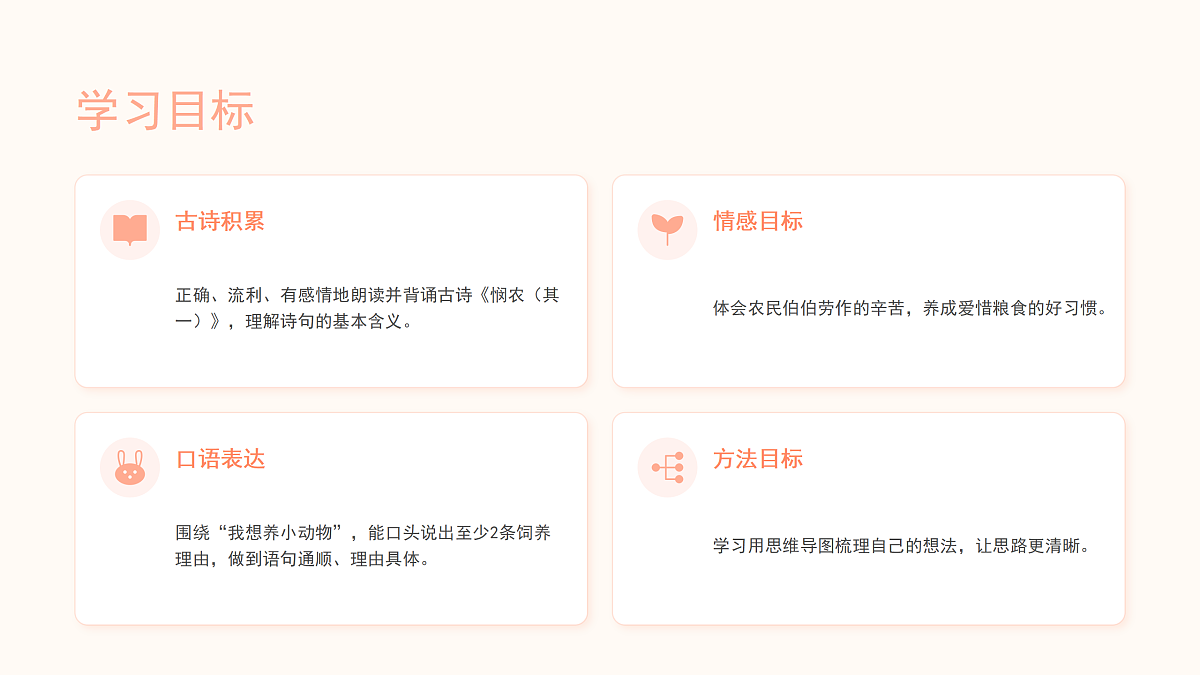 学习目标

古诗积累

正确、流利、有感情地朗读并背诵古诗《悯农（其一）》，理解诗句的基本含义。

情感目标

体会农民伯伯劳作的辛苦，养成爱惜粮食的好习惯。

口语表达

围绕“我想养小动物”，能口头说出至少2条饲养理由，做到语句通顺、理由具体。

方法目标

学习用思维导图梳理自己的想法，让思路更清晰。