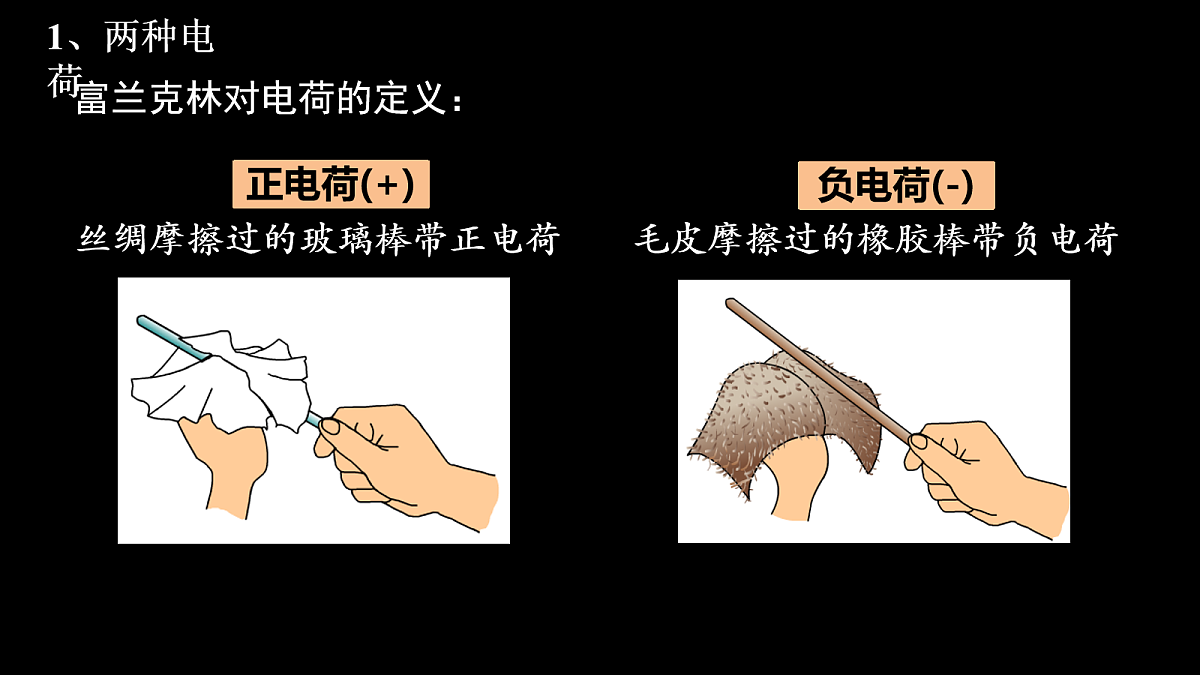 1、两种电荷

富兰克林对电荷的定义：

正电荷(+)

丝绸摩擦过的玻璃棒带正电荷

负电荷(-)

毛皮摩擦过的橡胶棒带负电荷