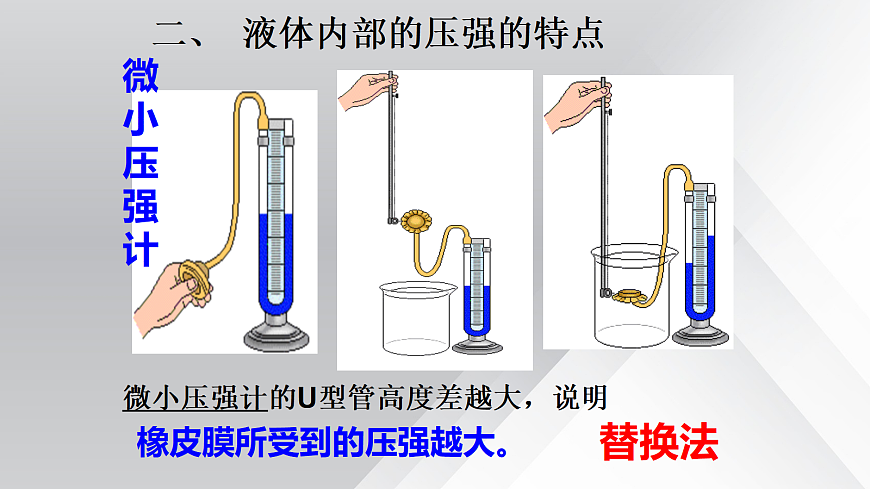 二、 液体内部的压强的特点

微小压强计

微小压强计的U型管高度差越大，说明

橡皮膜所受到的压强越大。

替换法