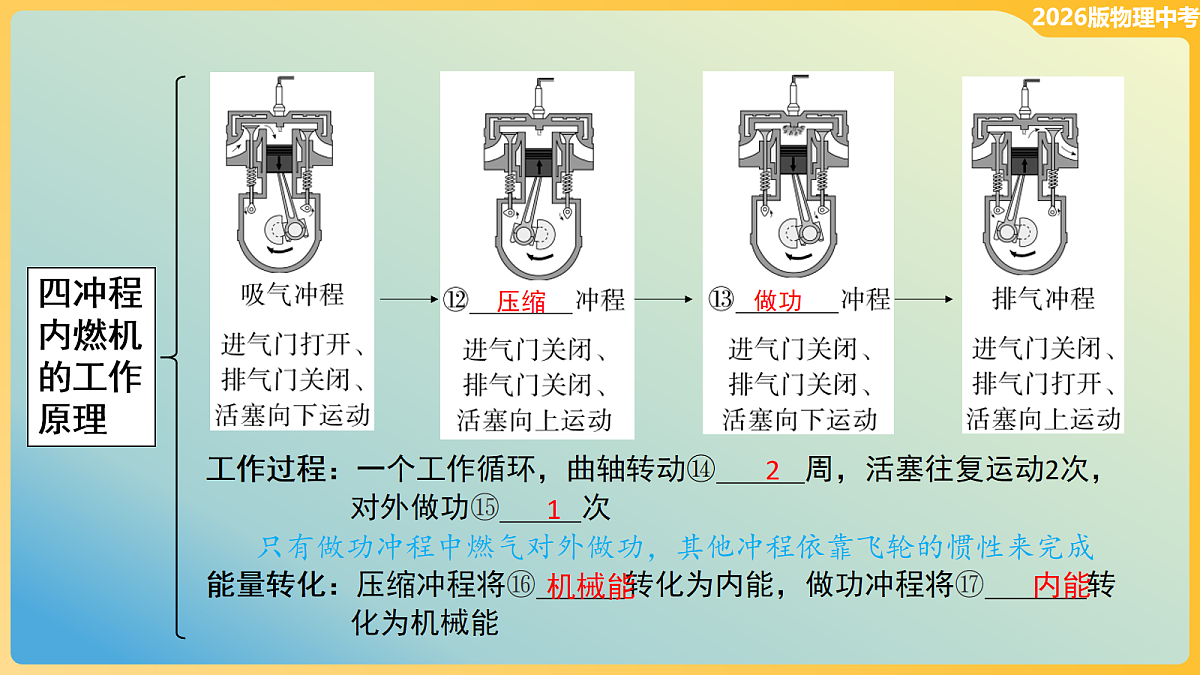 2026版物理中考

四冲程内燃机的工作原理

吸气冲程
进气门打开、排气门关闭、活塞向下运动

⑫ 压缩 冲程
进气门关闭、排气门关闭、活塞向上运动

⑬ 做功 冲程
进气门关闭、排气门关闭、活塞向下运动

排气冲程
进气门关闭、排气门打开、活塞向上运动

工作过程：一个工作循环，曲轴转动⑭ 2 周，活塞往复运动2次，对外做功⑮ 1 次

只有做功冲程中燃气对外做功，其他冲程依靠飞轮的惯性来完成

能量转化：压缩冲程将⑯ 机械能 转化为内能，做功冲程将⑰ 内能 转化为机械能