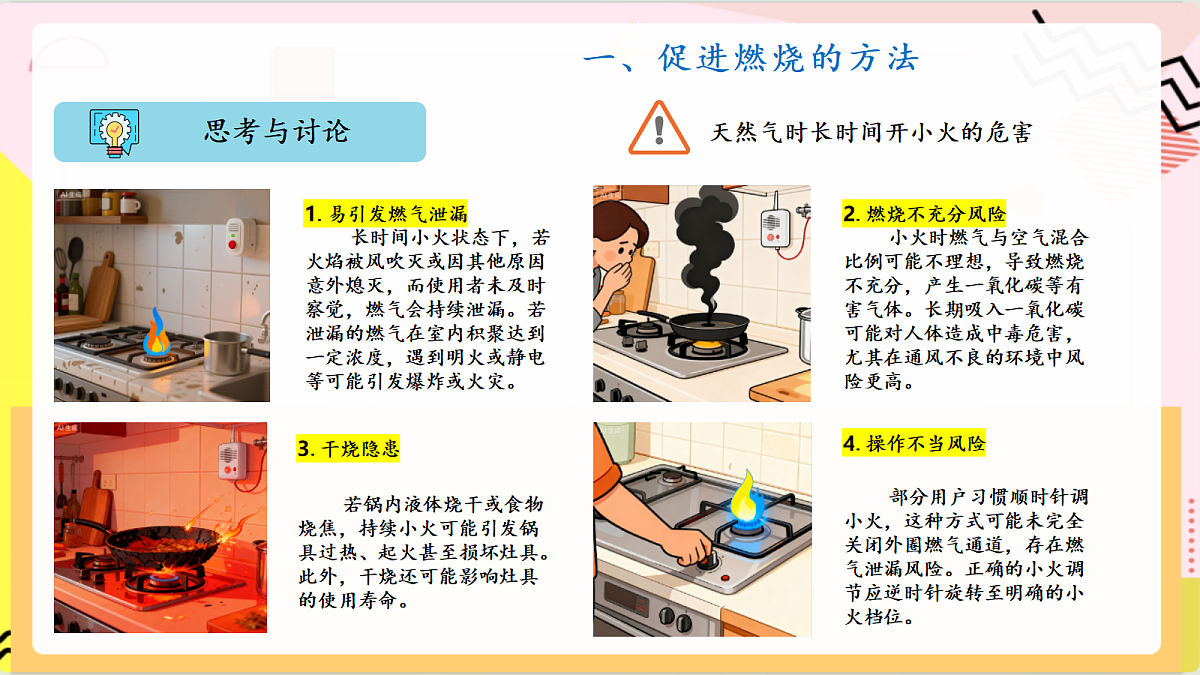 一、促进燃烧的方法

思考与讨论

天然气时长时间开小火的危害

AI生成

1. 易引发燃气泄漏

长时间小火状态下，若火焰被风吹灭或因其他原因意外熄灭，而使用者未及时察觉，燃气会持续泄漏。若泄漏的燃气在室内积聚达到一定浓度，遇到明火或静电等可能引发爆炸或火灾。

2. 燃烧不充分风险

小火时燃气与空气混合比例可能不理想，导致燃烧不充分，产生一氧化碳等有害气体。长期吸入一氧化碳可能对人体造成中毒危害，尤其在通风不良的环境中风险更高。

AI生成

3. 干烧隐患

若锅内液体烧干或食物烧焦，持续小火可能引发锅具过热、起火甚至损坏灶具。此外，干烧还可能影响灶具的使用寿命。

4. 操作不当风险

部分用户习惯顺时针调小火，这种方式可能未完全关闭外圈燃气通道，存在燃气泄漏风险。正确的小火调节应逆时针旋转至明确的小火档位。