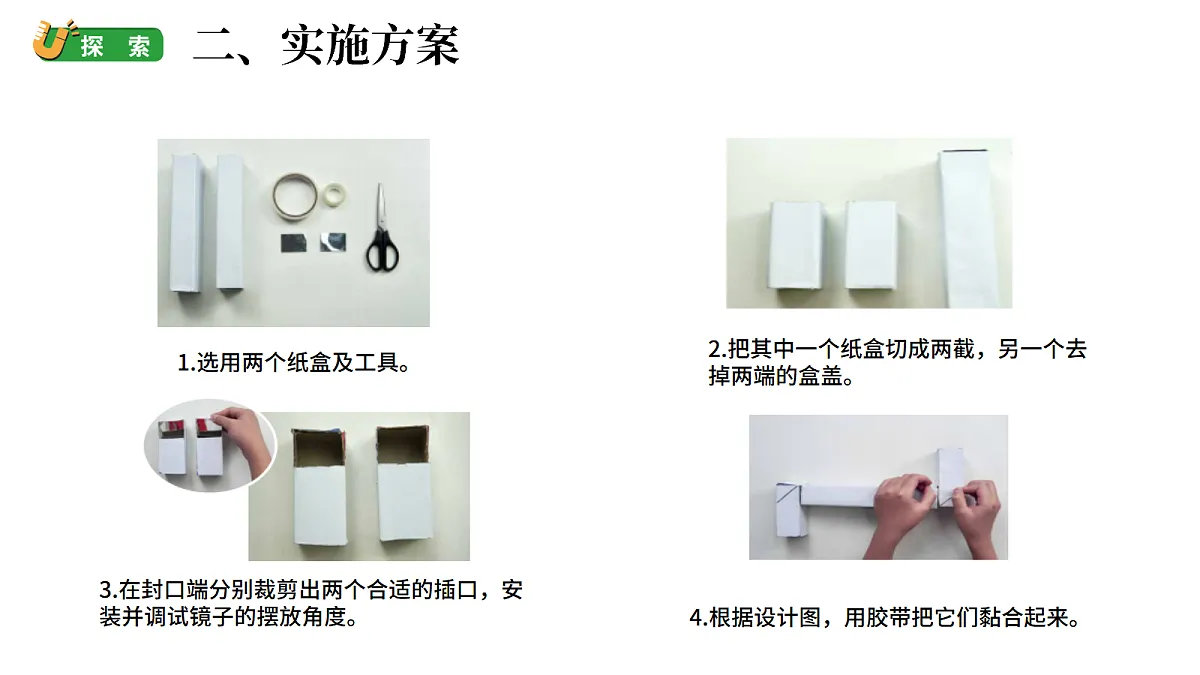 探 索 二、实施方案

1.选用两个纸盒及工具。

2.把其中一个纸盒切成两截，另一个去掉两端的盒盖。

3.在封口端分别裁剪出两个合适的插口，安装并调试镜子的摆放角度。

4.根据设计图，用胶带把它们黏合起来。