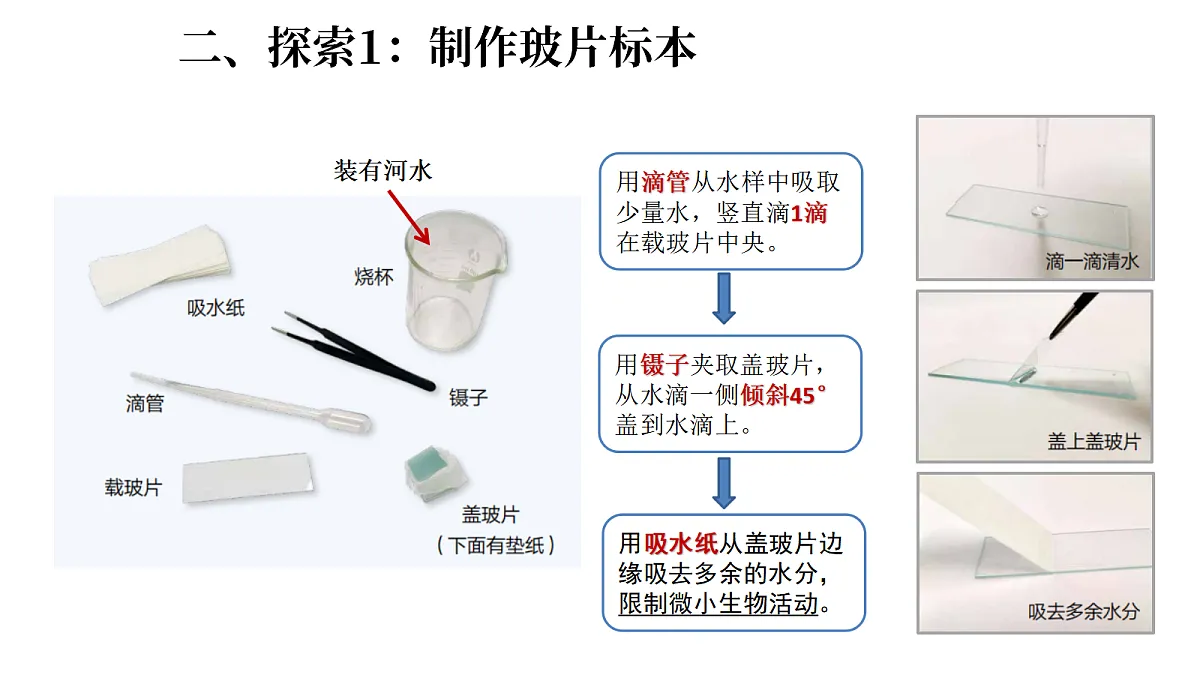 二、探索1：制作玻片标本

装有河水

烧杯

吸水纸

镊子

滴管

载玻片

盖玻片
（下面有垫纸）

用滴管从水样中吸取少量水，竖直滴1滴在载玻片中央。

用镊子夹取盖玻片，从水滴一侧倾斜45°盖到水滴上。

用吸水纸从盖玻片边缘吸去多余的水分，限制微小生物活动。

滴一滴清水

盖上盖玻片

吸去多余水分