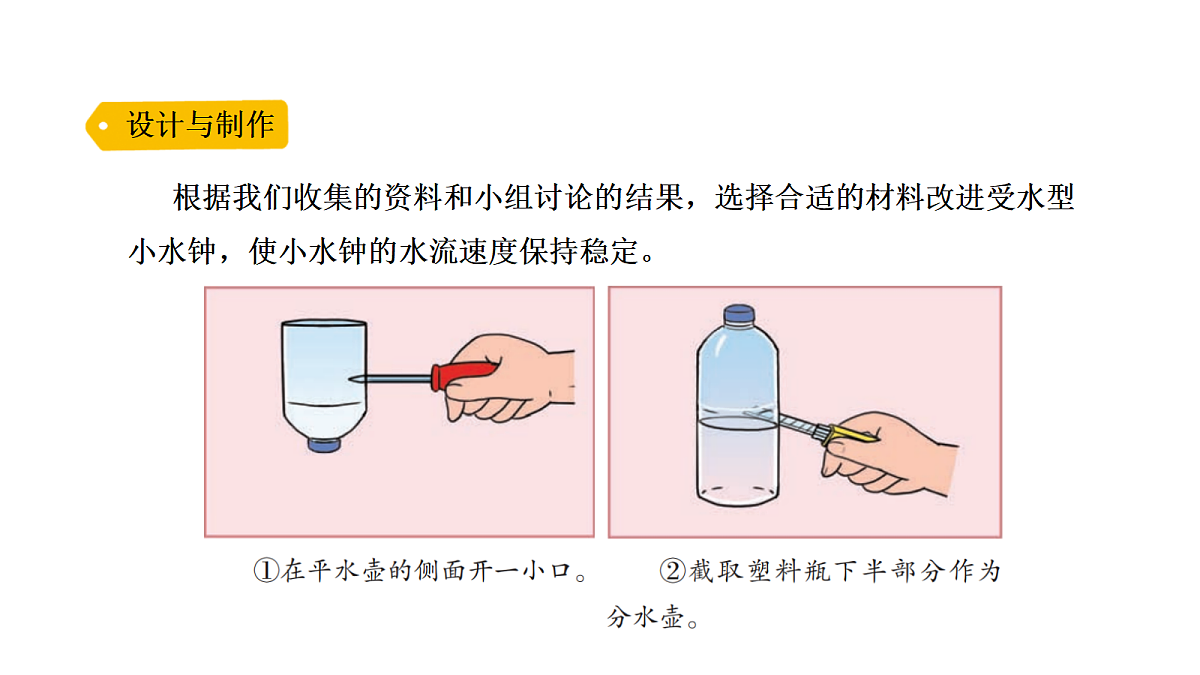 设计与制作

根据我们收集的资料和小组讨论的结果，选择合适的材料改进受水型小水钟，使小水钟的水流速度保持稳定。

①在平水壶的侧面开一小口。

②截取塑料瓶下半部分作为分水壶。