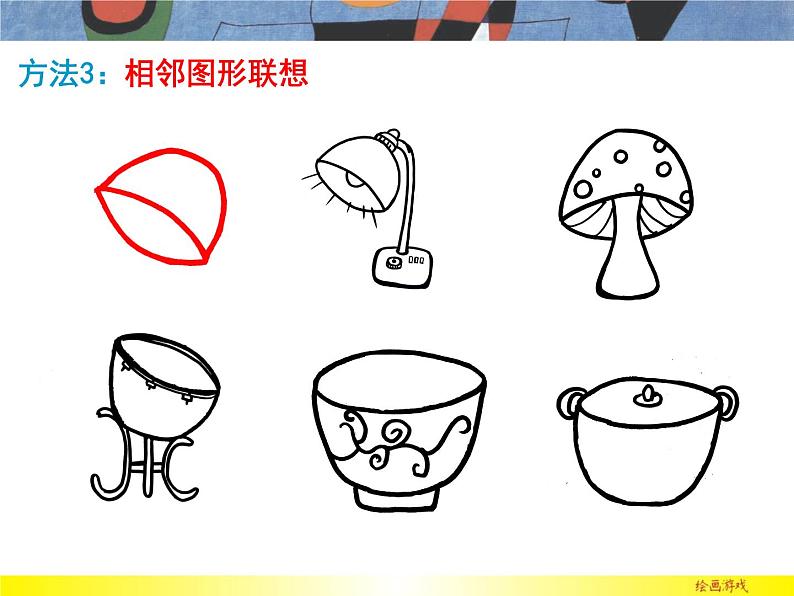 方法3：相邻图形联想

绘画游戏